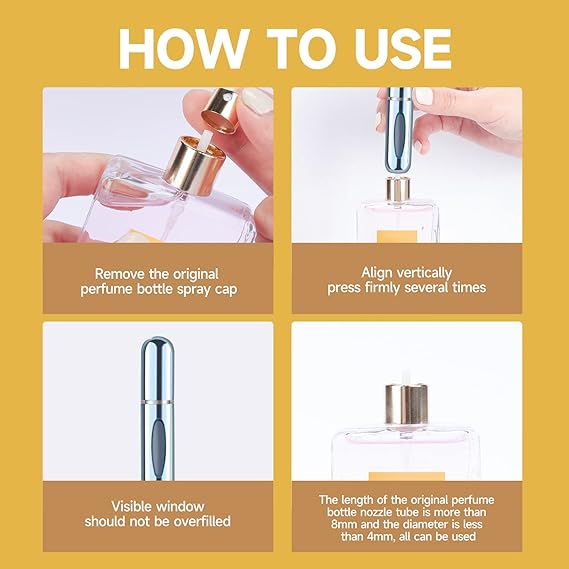 HOW TO USE

Remove the original perfume bottle spray cap

Align vertically press firmly several times

Visible window should not be overfilled

The length of the original perfume bottle nozzle tube is more than 8mm and the diameter is less than 4mm, all can be used