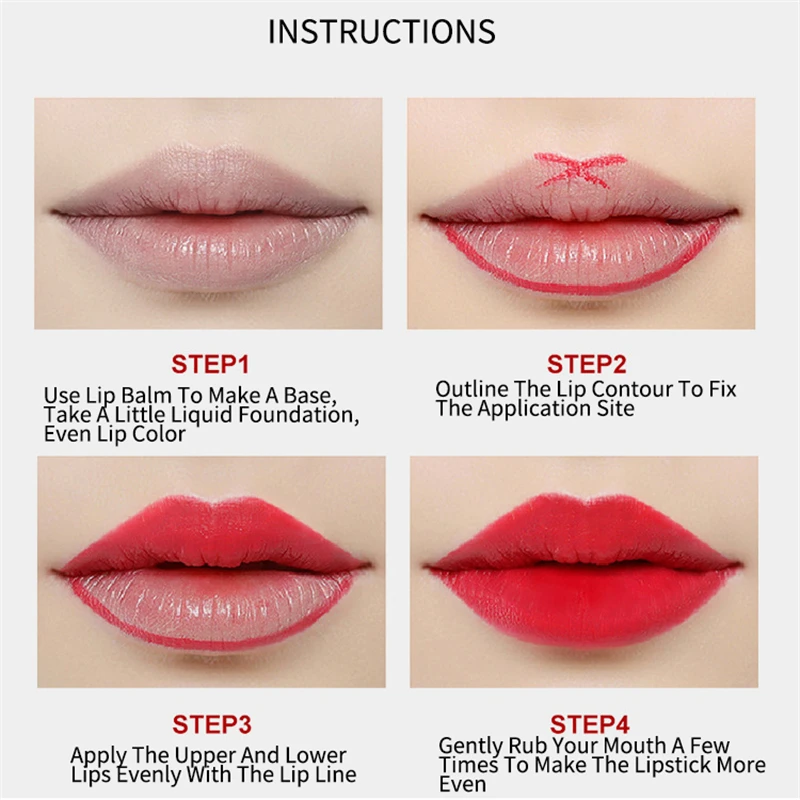 INSTRUCTIONS

STEP1
Use Lip Balm To Make A Base, Take A Little Liquid Foundation, Even Lip Color

STEP2
Outline The Lip Contour To Fix The Application Site

STEP3
Apply The Upper And Lower Lips Evenly With The Lip Line

STEP4
Gently Rub Your Mouth A Few Times To Make The Lipstick More Even