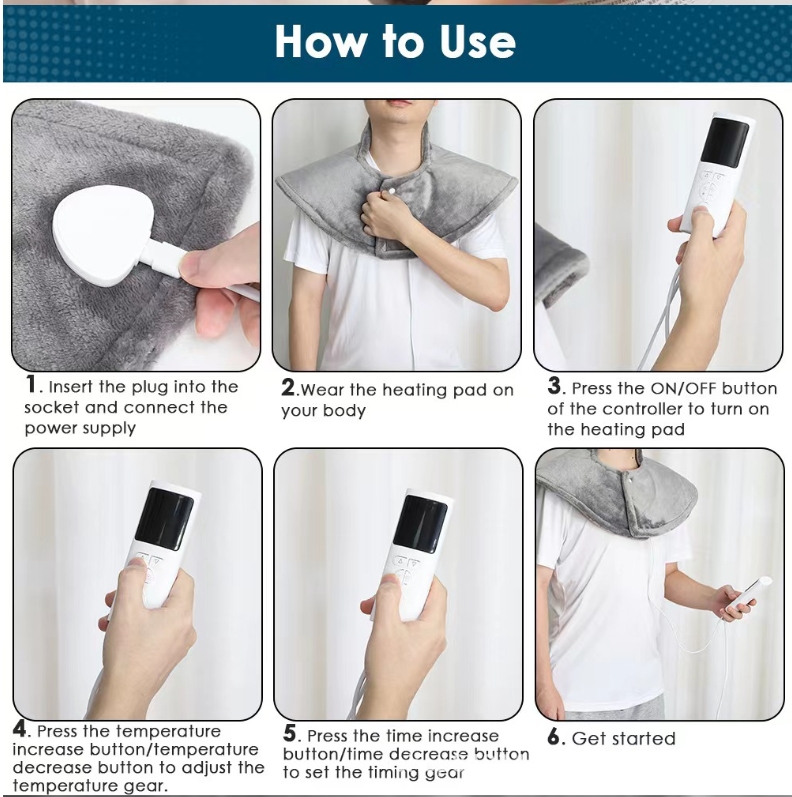 How to Use

1. Insert the plug into the socket and connect the power supply

2.Wear the heating pad on your body

3. Press the ON/OFF button of the controller to turn on the heating pad

4. Press the temperature increase button/temperature decrease button to adjust the temperature gear.

5. Press the time increase button/time decrease button to set the timing gear

6. Get started