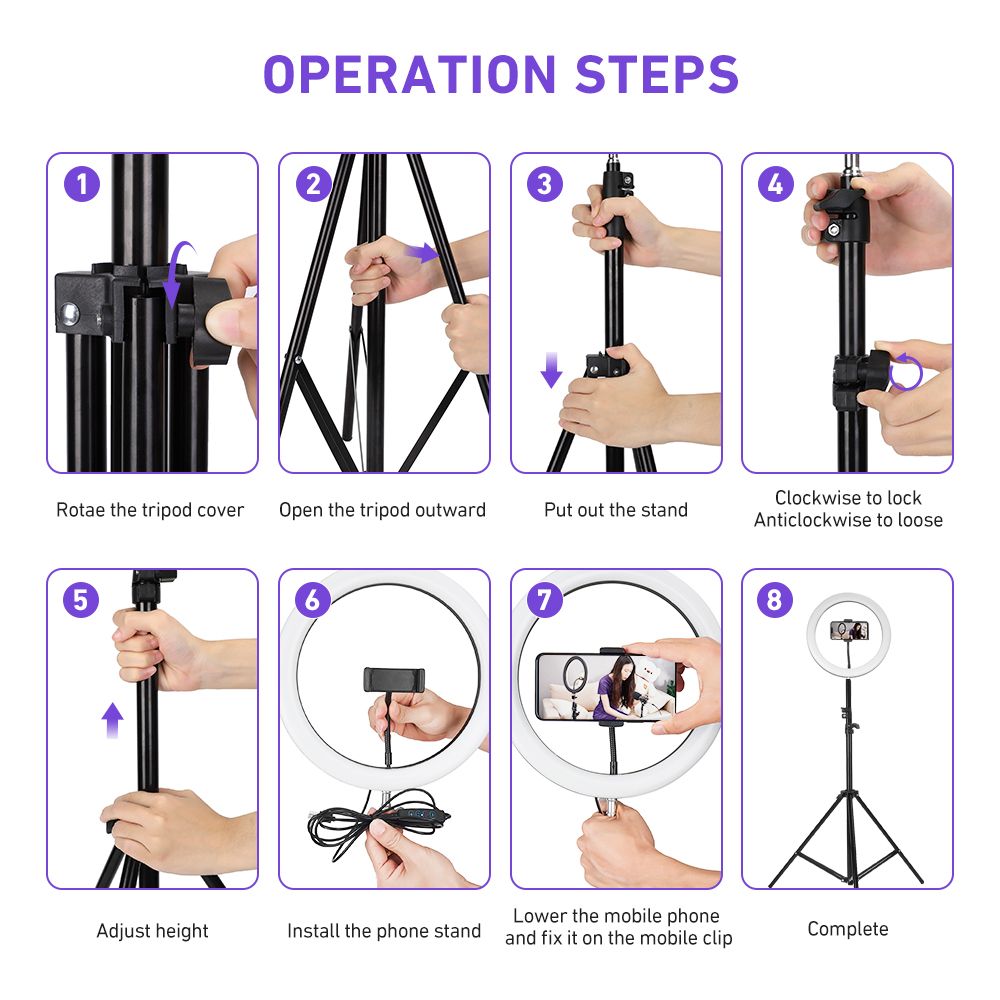 OPERATION STEPS

1

Rotae the tripod cover

2

Open the tripod outward

3

Put out the stand

4

Clockwise to lock
Anticlockwise to loose

5

Adjust height

6

Install the phone stand

7

Lower the mobile phone and fix it on the mobile clip

8

Complete