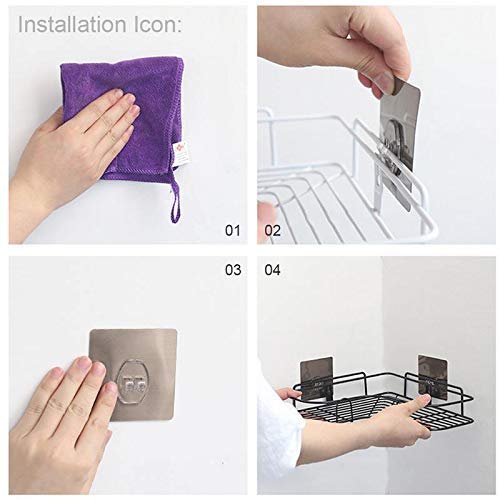 Installation Icon:

01

02

03

04