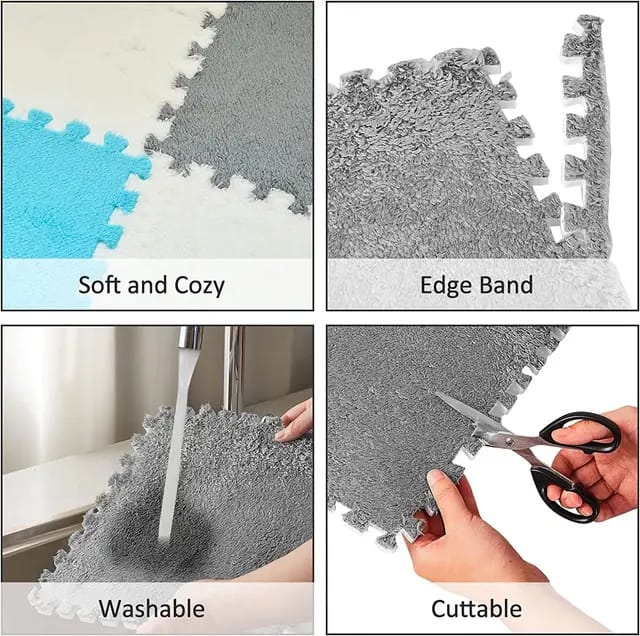 Soft and Cozy

Edge Band

Washable

Cuttable