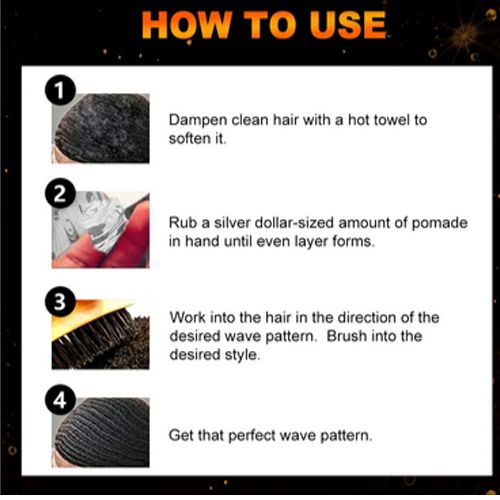 HOW TO USE

1

Dampen clean hair with a hot towel to soften it.

2

Rub a silver dollar-sized amount of pomade in hand until even layer forms.

3

Work into the hair in the direction of the desired wave pattern. Brush into the desired style.

4

Get that perfect wave pattern.