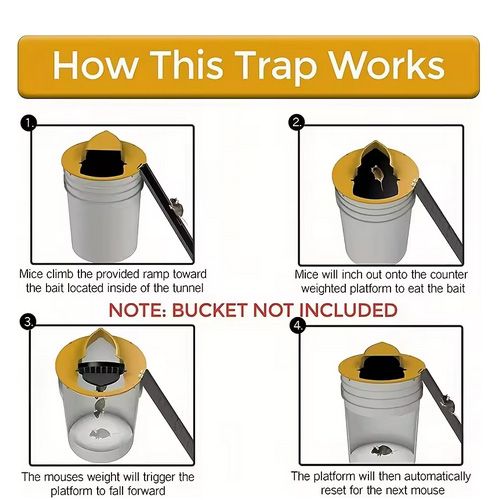 How This Trap Works

1.

Mice climb the provided ramp toward the bait located inside of the tunnel

2.

Mice will inch out onto the counter weighted platform to eat the bait

NOTE: BUCKET NOT INCLUDED

3.

The mouses weight will trigger the platform to fall forward

4.

The platform will then automatically reset for the next mouse