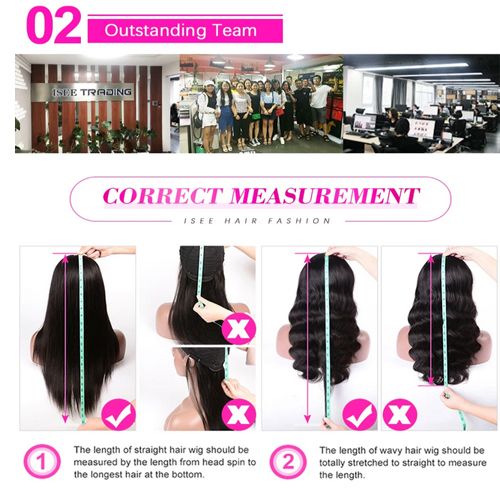 02 Outstanding Team

ISEE TRADING

CORRECT MEASUREMENT

ISEE HAIR FASHION

1 The length of straight hair wig should be measured by the length from head spin to the longest hair at the bottom.

2 The length of wavy hair wig should be totally stretched to straight to measure the length.