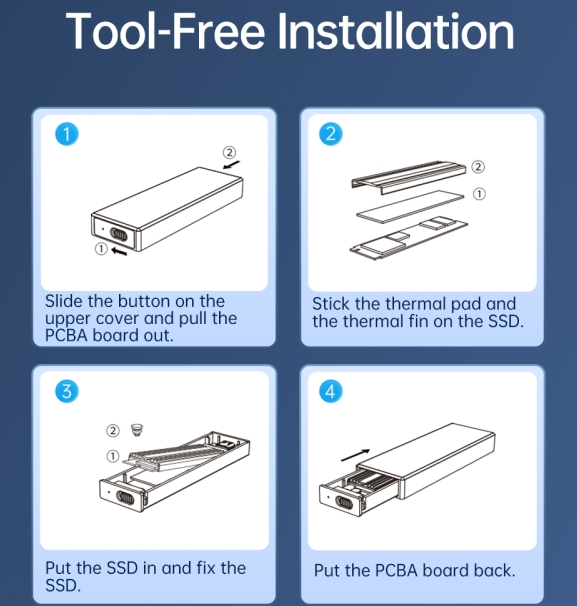 Tool-Free Installation

1

②

①

Slide the button on the upper cover and pull the PCBA board out.

2

②

①

Stick the thermal pad and the thermal fin on the SSD.

3

②

①

Put the SSD in and fix the SSD.

4

Put the PCBA board back.