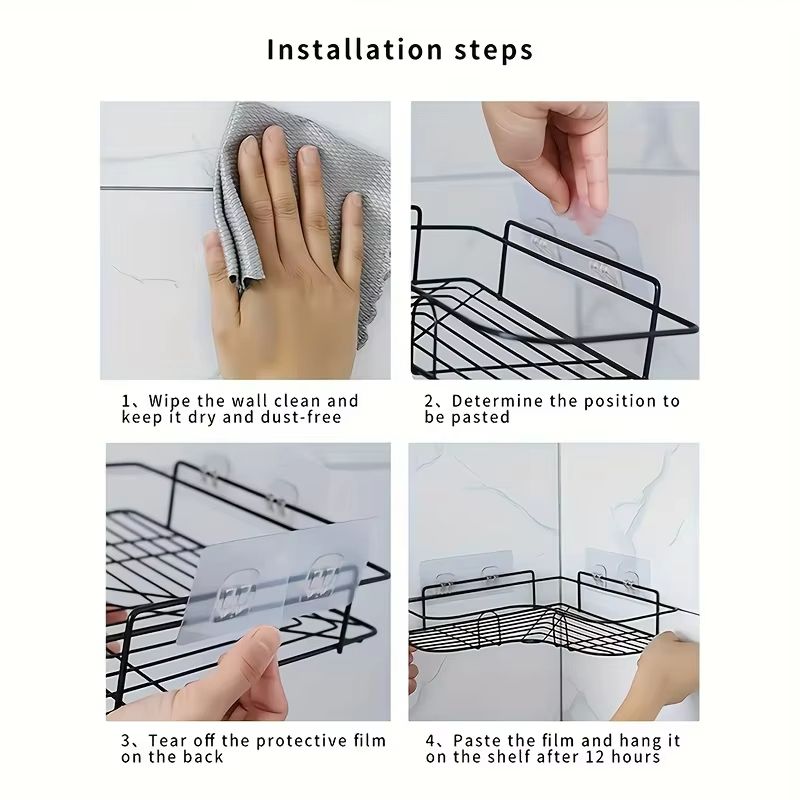 Installation steps

1、Wipe the wall clean and keep it dry and dust-free

2、Determine the position to be pasted

3、Tear off the protective film on the back

4、Paste the film and hang it on the shelf after 12 hours