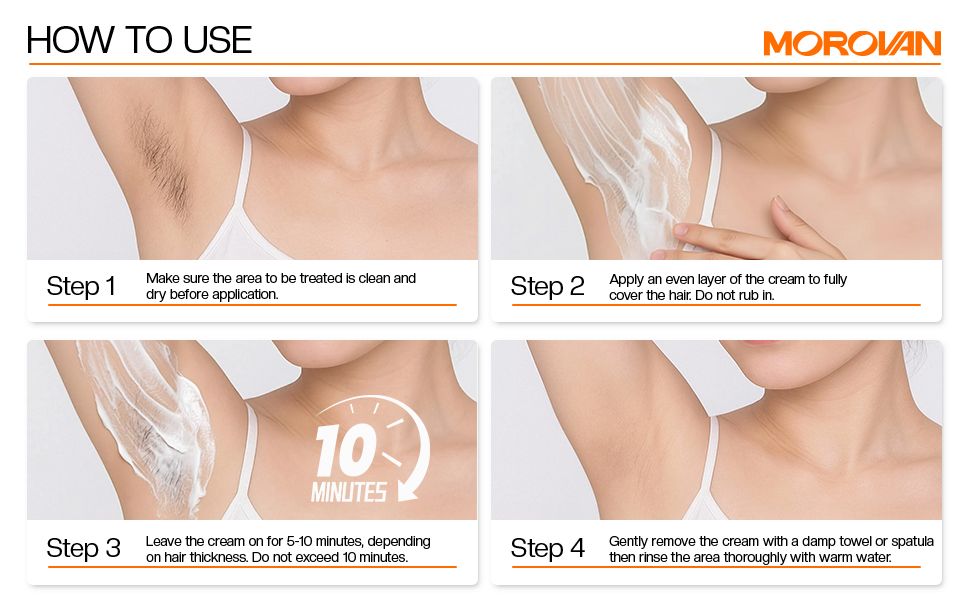 HOW TO USE

MOROVAN

Step 1 Make sure the area to be treated is clean and dry before application.

Step 2 Apply an even layer of the cream to fully cover the hair. Do not rub in.

10 MINUTES

Step 3 Leave the cream on for 5-10 minutes, depending on hair thickness. Do not exceed 10 minutes.

Step 4 Gently remove the cream with a damp towel or spatula then rinse the area thoroughly with warm water.