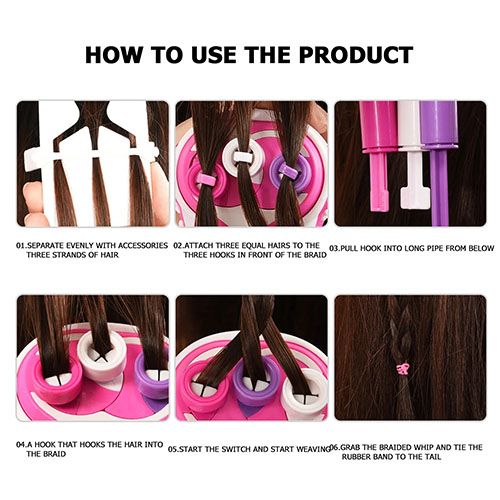 HOW TO USE THE PRODUCT

01.SEPARATE EVENLY WITH ACCESSORIES THREE STRANDS OF HAIR

02.ATTACH THREE EQUAL HAIRS TO THE THREE HOOKS IN FRONT OF THE BRAID

03.PULL HOOK INTO LONG PIPE FROM BELOW

04.A HOOK THAT HOOKS THE HAIR INTO THE BRAID

05.START THE SWITCH AND START WEAVING

06.GRAB THE BRAIDED WHIP AND TIE THE RUBBER BAND TO THE TAIL