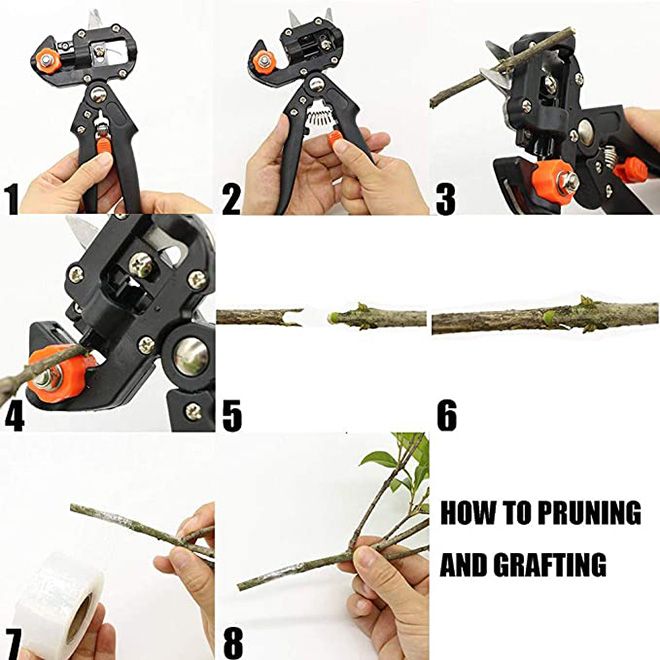 1

2

3

4

5

6

7

8

HOW TO PRUNING AND GRAFTING