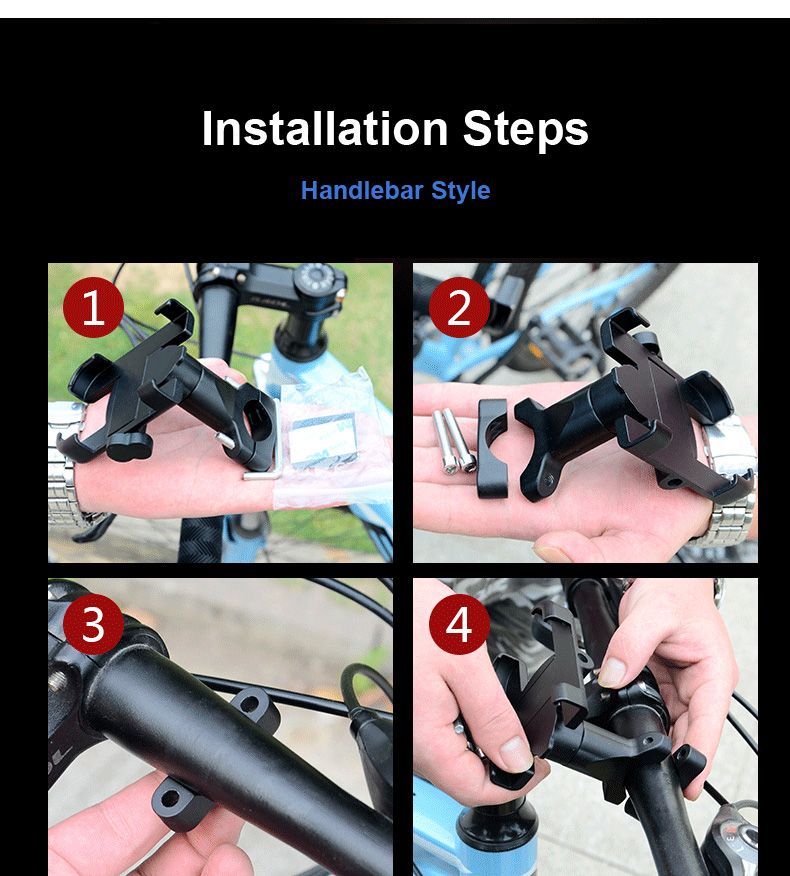 Installation Steps

Handlebar Style

1

2

3

4