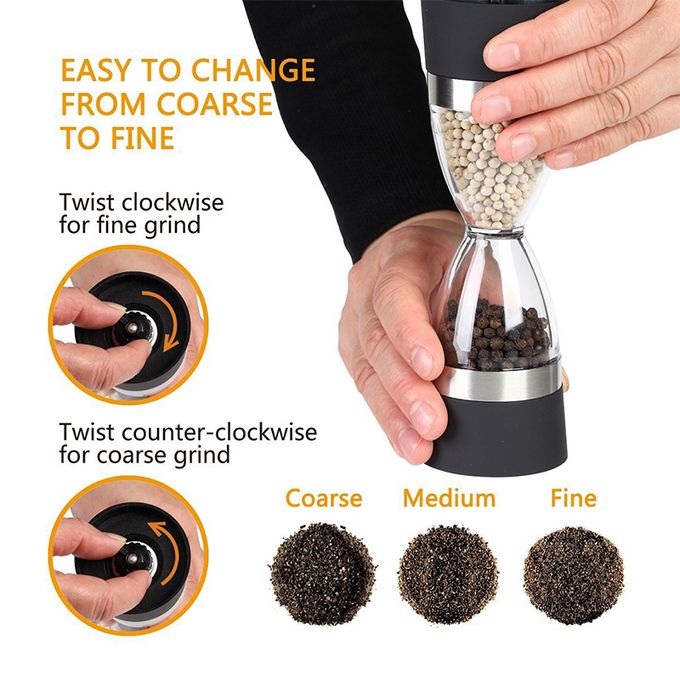 EASY TO CHANGE FROM COARSE TO FINE

Twist clockwise for fine grind

Twist counter-clockwise for coarse grind

Coarse

Medium

Fine