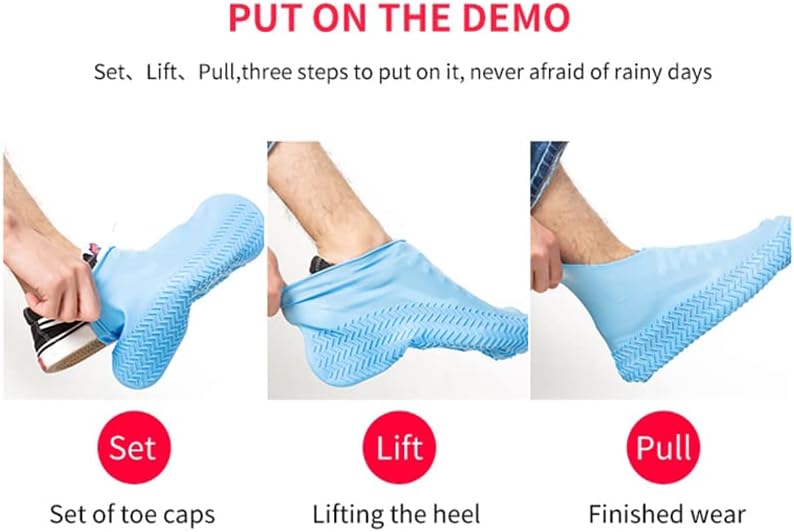 PUT ON THE DEMO

Set、Lift、Pull,three steps to put on it, never afraid of rainy days

Set

Set of toe caps

Lift

Lifting the heel

Pull

Finished wear