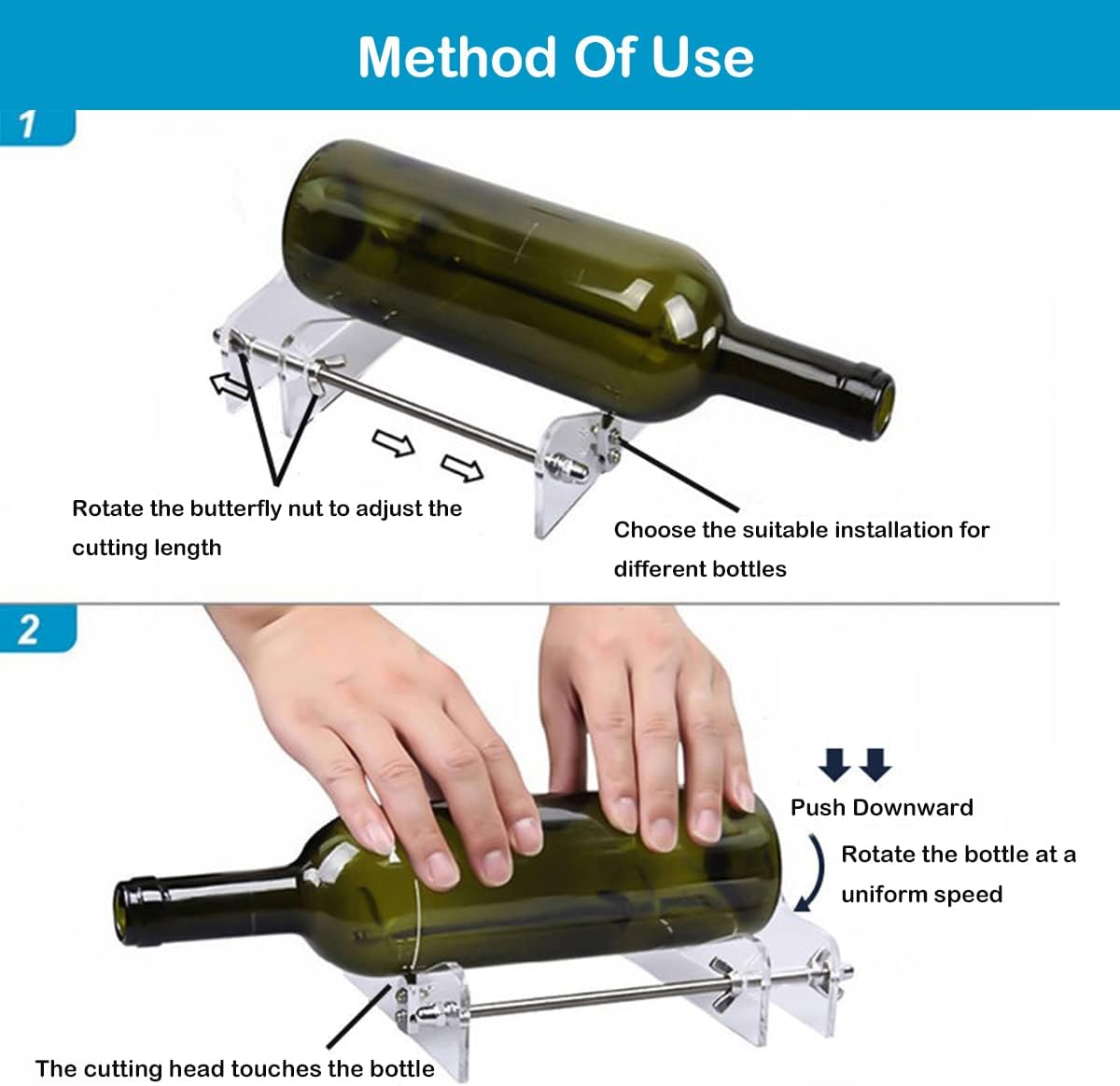 Method Of Use

1

Rotate the butterfly nut to adjust the cutting length

Choose the suitable installation for different bottles

2

Push Downward

Rotate the bottle at a uniform speed

The cutting head touches the bottle