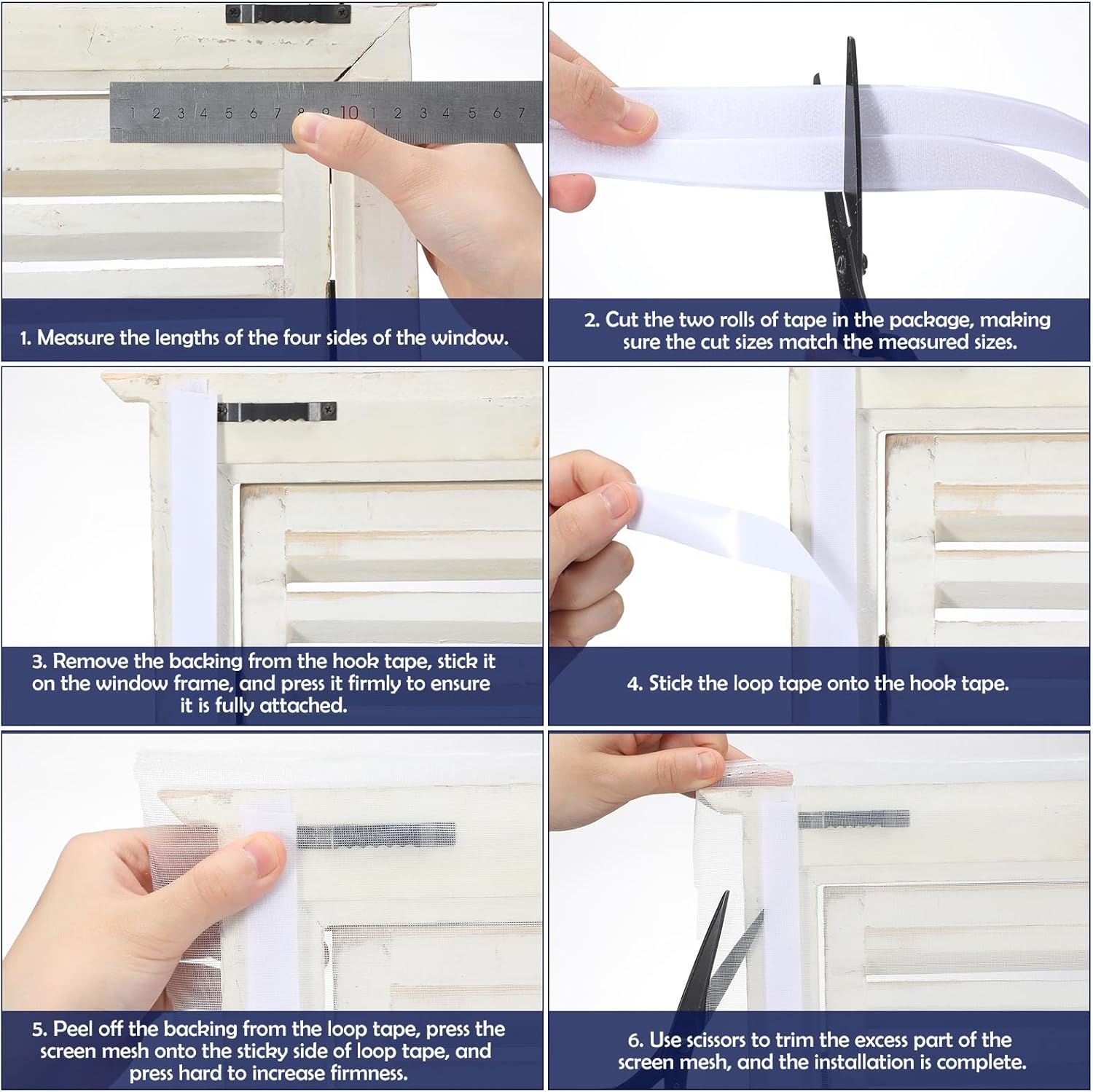 1 2 3 4 5 6 7 8 9 10 1 2 3 4 5 6 7

1. Measure the lengths of the four sides of the window.

2. Cut the two rolls of tape in the package, making sure the cut sizes match the measured sizes.

3. Remove the backing from the hook tape, stick it on the window frame, and press it firmly to ensure it is fully attached.

4. Stick the loop tape onto the hook tape.

5. Peel off the backing from the loop tape, press the screen mesh onto the sticky side of loop tape, and press hard to increase firmness.

6. Use scissors to trim the excess part of the screen mesh, and the installation is complete.