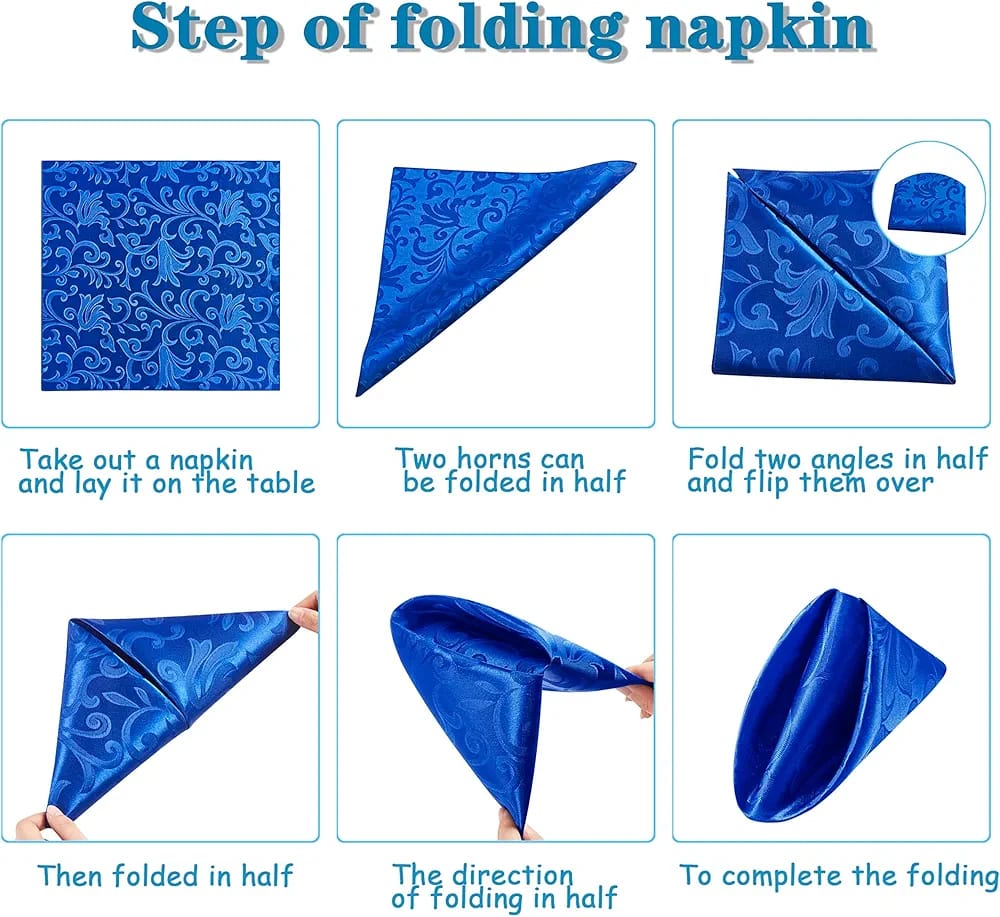 Step of folding napkin

Take out a napkin and lay it on the table

Two horns can be folded in half

Fold two angles in half and flip them over

Then folded in half

The direction of folding in half

To complete the folding