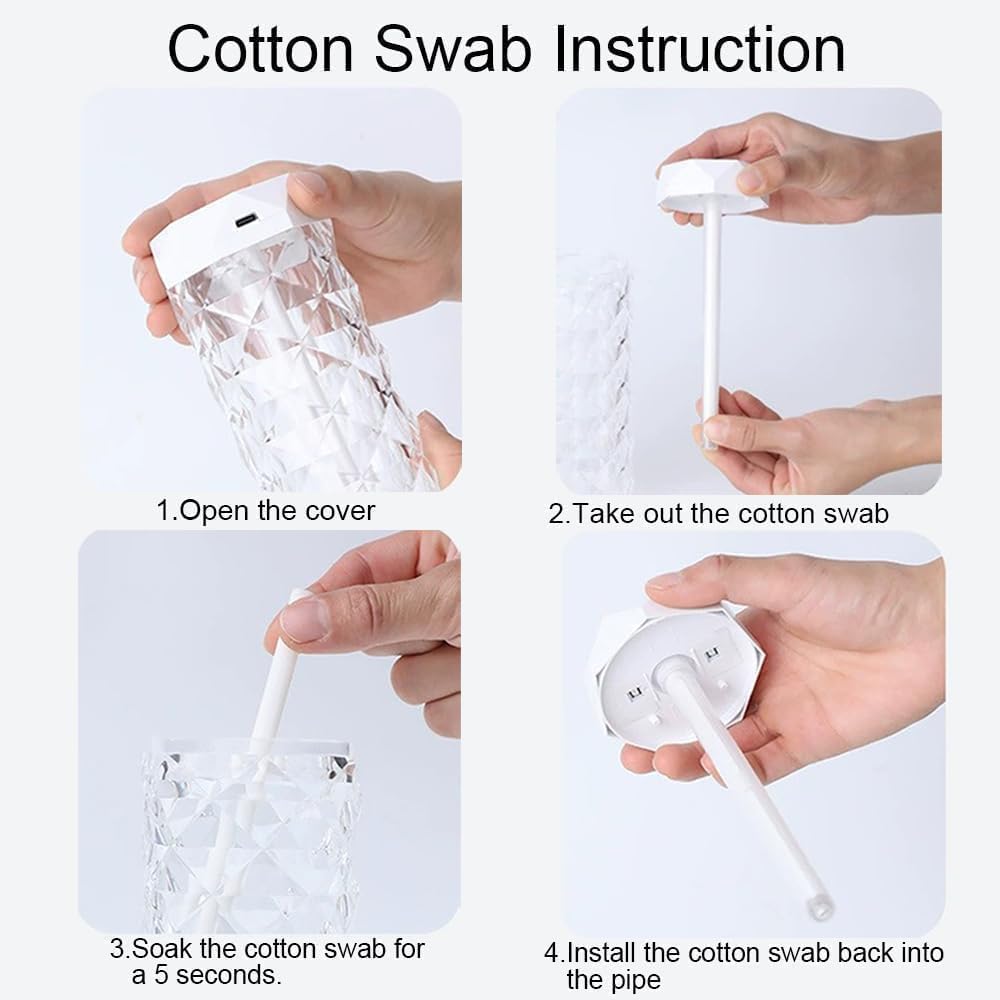 Cotton Swab Instruction

1.Open the cover

2.Take out the cotton swab

3.Soak the cotton swab for a 5 seconds.

4.Install the cotton swab back into the pipe