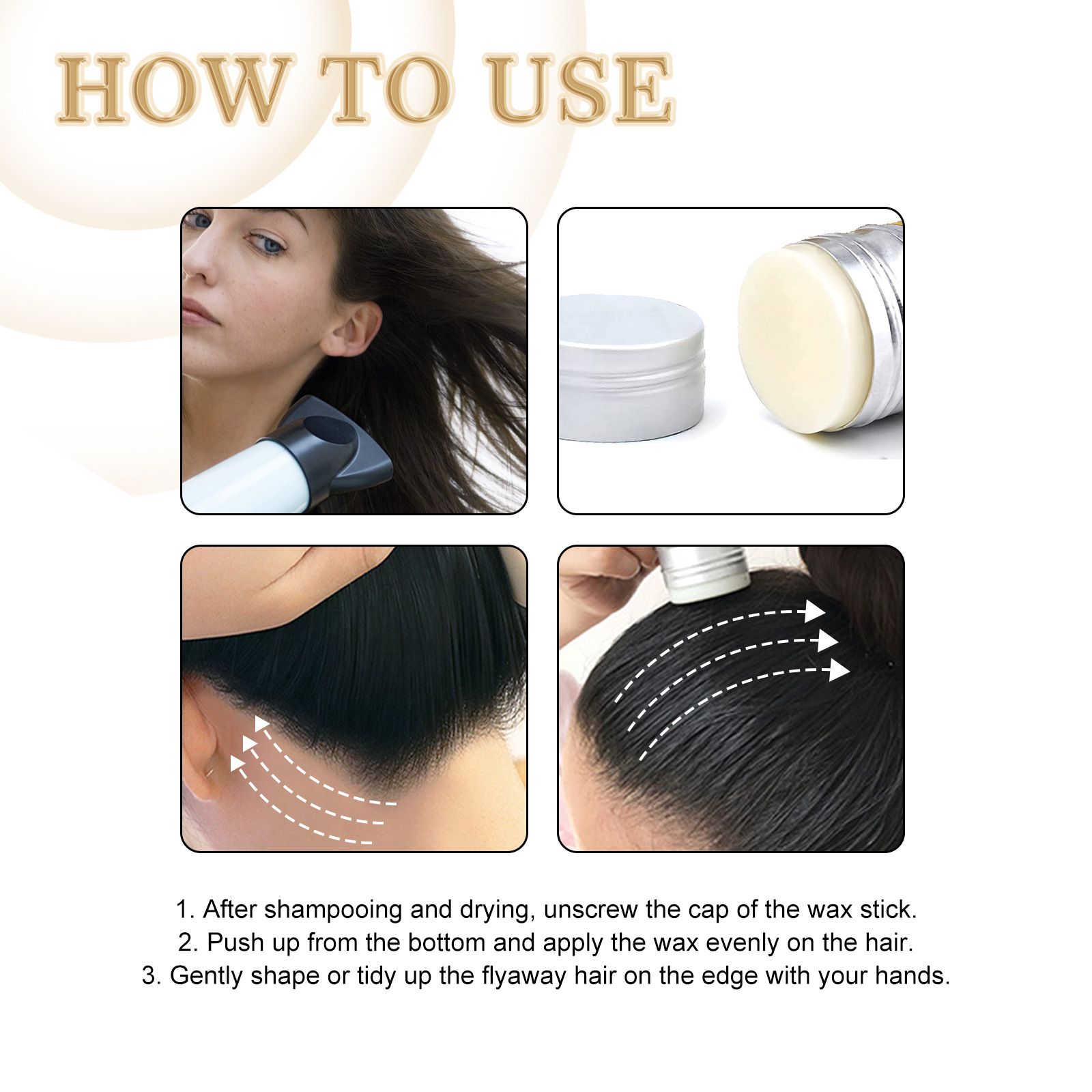 HOW TO USE

1. After shampooing and drying, unscrew the cap of the wax stick.
2. Push up from the bottom and apply the wax evenly on the hair.
3. Gently shape or tidy up the flyaway hair on the edge with your hands.