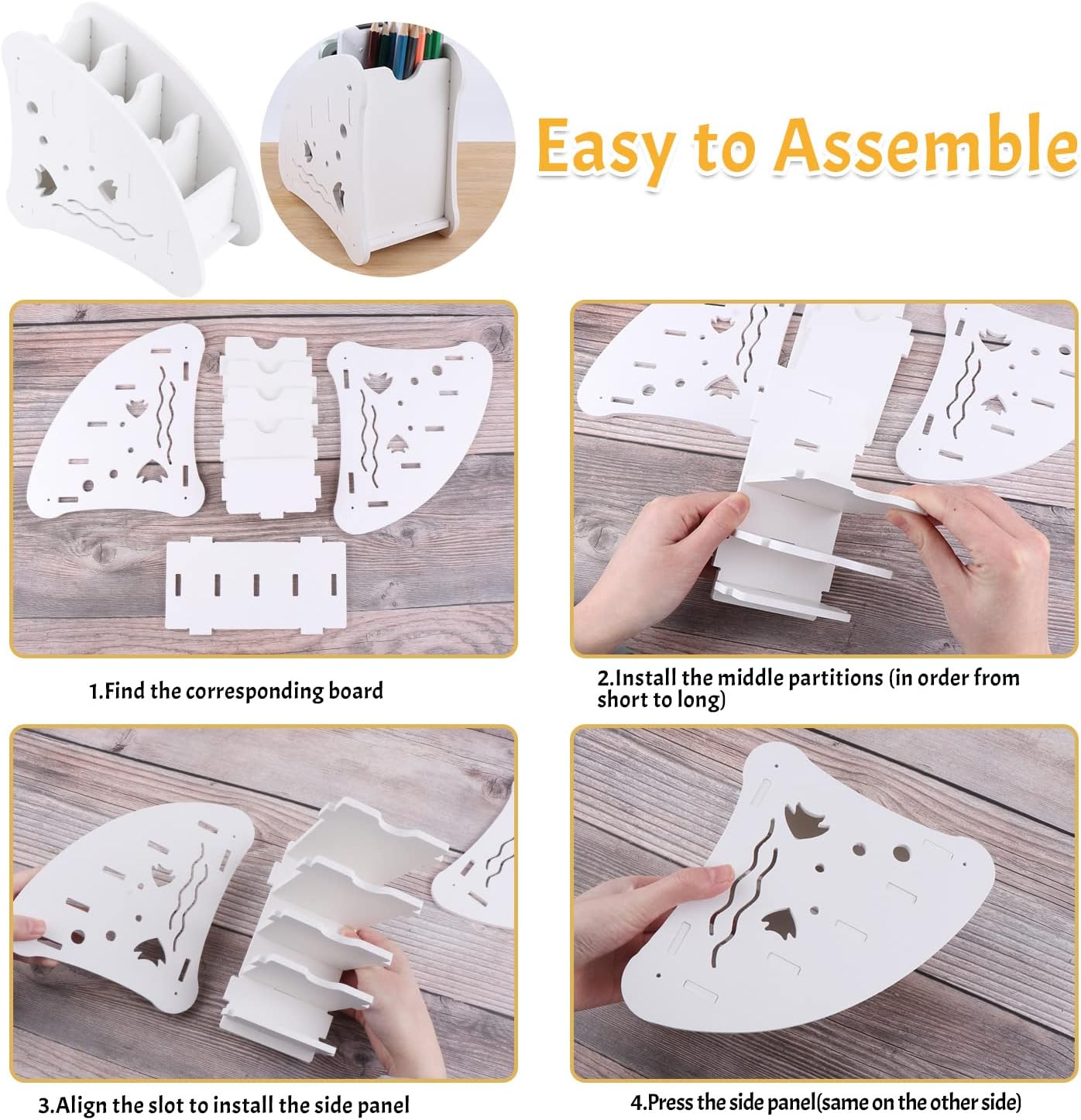 Easy to Assemble

1.Find the corresponding board

2.Install the middle partitions (in order from short to long)

3.Align the slot to install the side panel

4.Press the side panel(same on the other side)