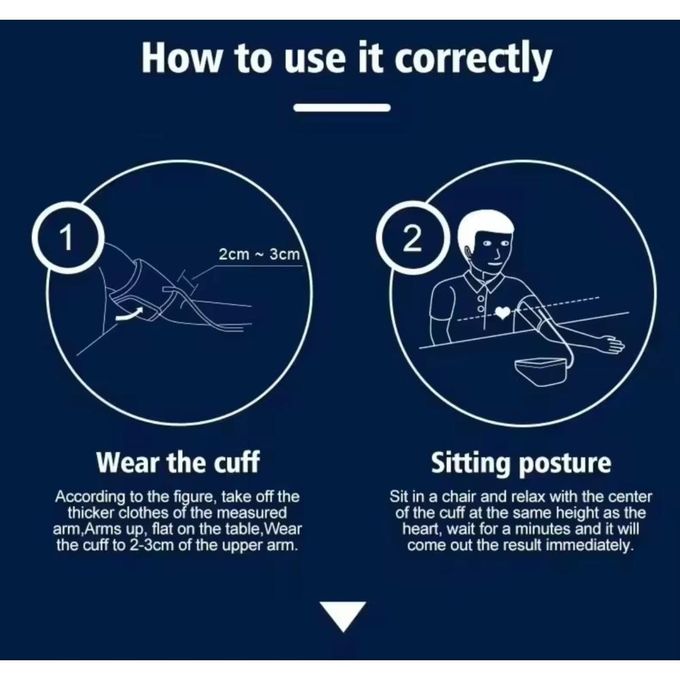 How to use it correctly

1

2cm ~ 3cm

Wear the cuff

According to the figure, take off the thicker clothes of the measured arm,Arms up, flat on the table,Wear the cuff to 2-3cm of the upper arm.

2

Sitting posture

Sit in a chair and relax with the center of the cuff at the same height as the heart, wait for a minutes and it will come out the result immediately.