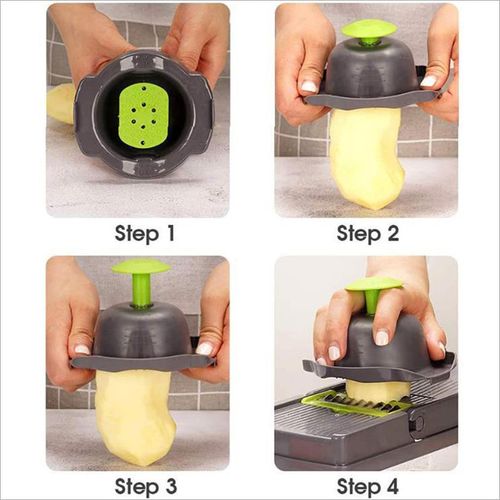 Step 1

Step 2

Step 3

Step 4