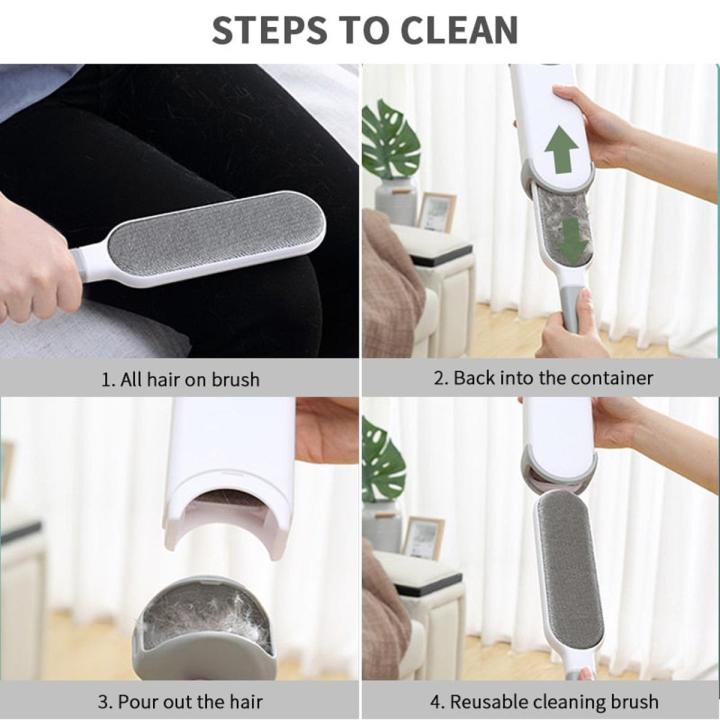 STEPS TO CLEAN

1. All hair on brush

2. Back into the container

3. Pour out the hair

4. Reusable cleaning brush