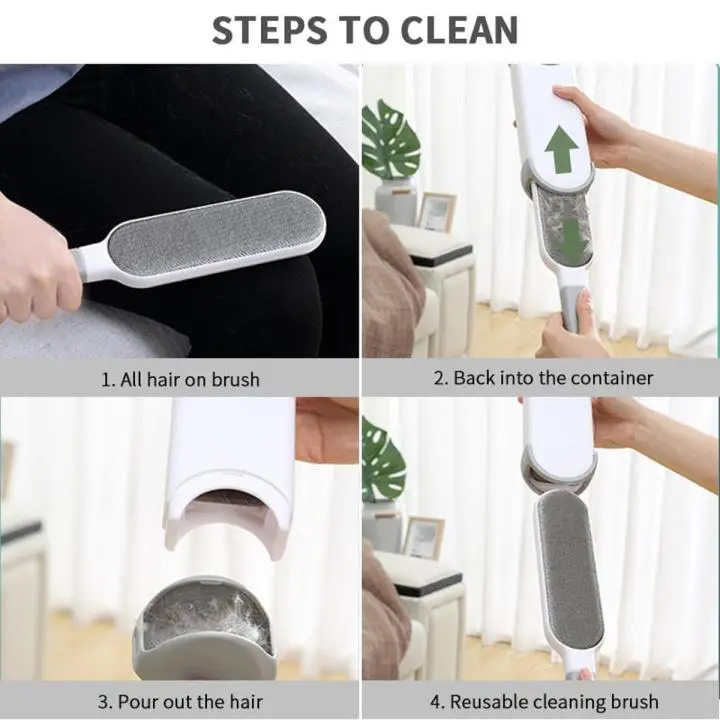 STEPS TO CLEAN

1. All hair on brush

2. Back into the container

3. Pour out the hair

4. Reusable cleaning brush