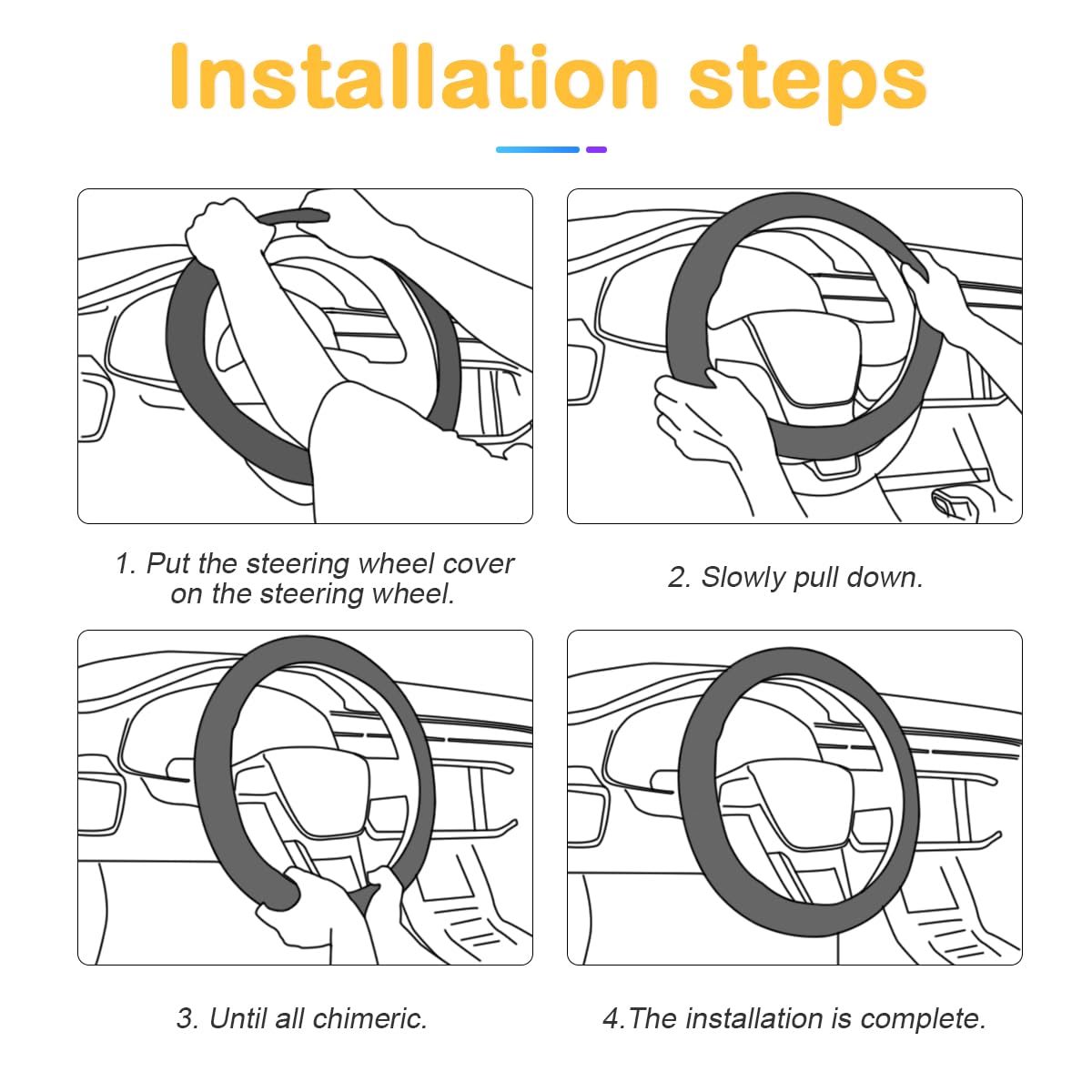 Installation steps

1. Put the steering wheel cover on the steering wheel.

2. Slowly pull down.

3. Until all chimeric.

4.The installation is complete.