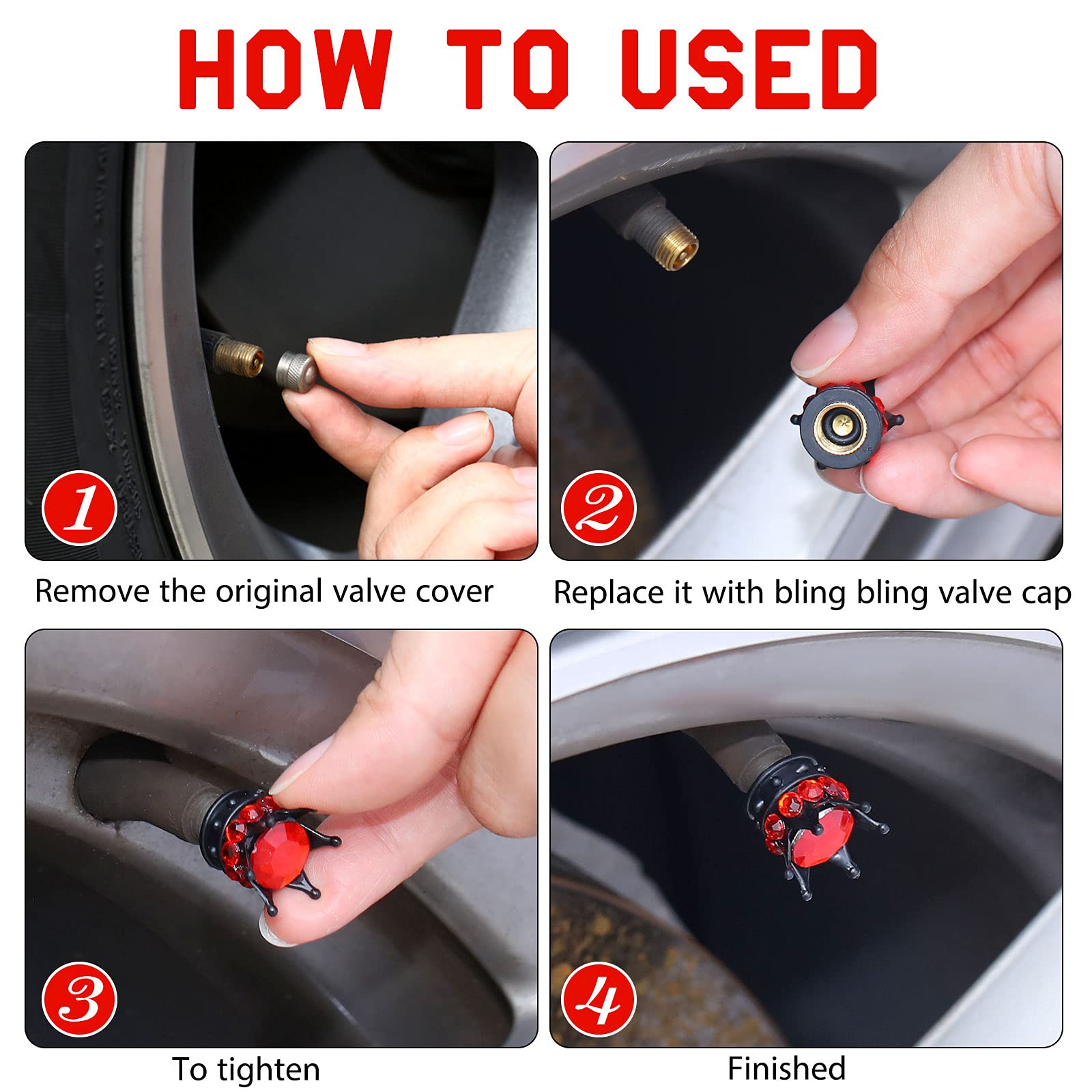 HOW TO USED

1

Remove the original valve cover

2

Replace it with bling bling valve cap

3

To tighten

4

Finished