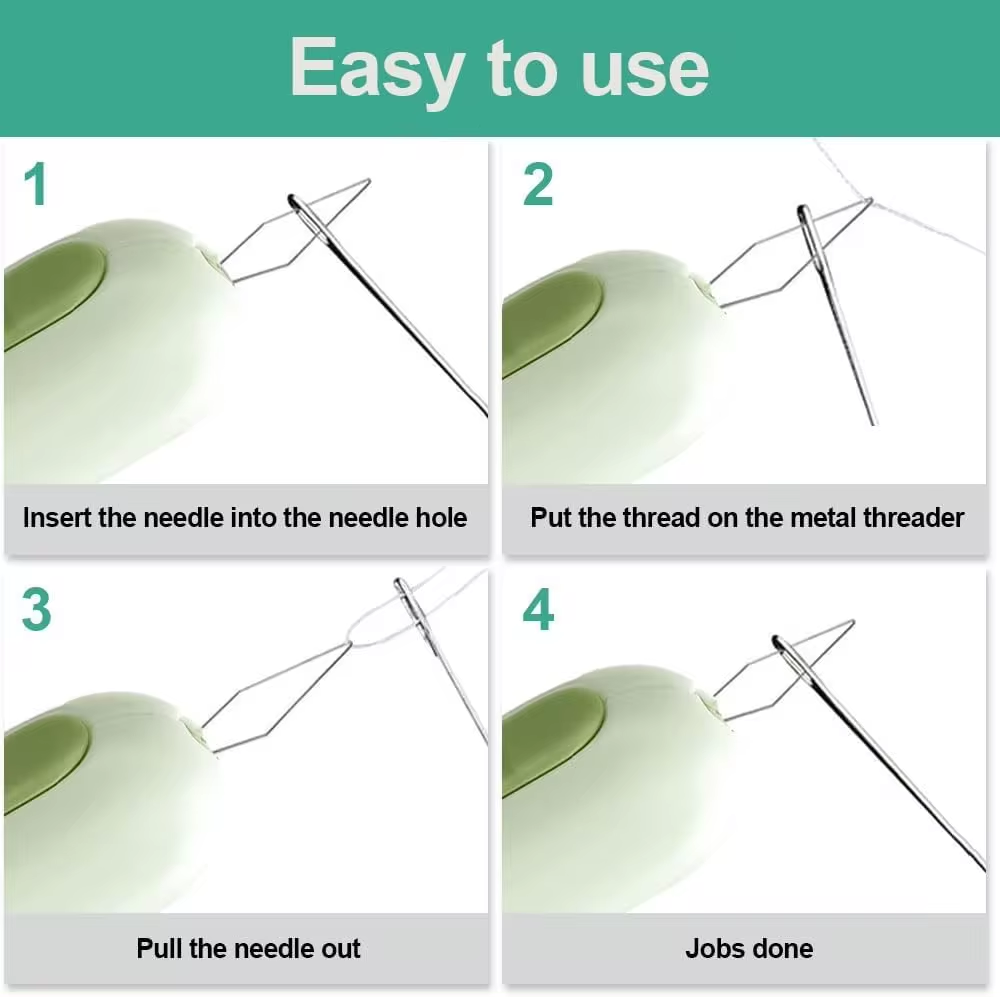 Easy to use

1

Insert the needle into the needle hole

2

Put the thread on the metal threader

3

Pull the needle out

4

Jobs done