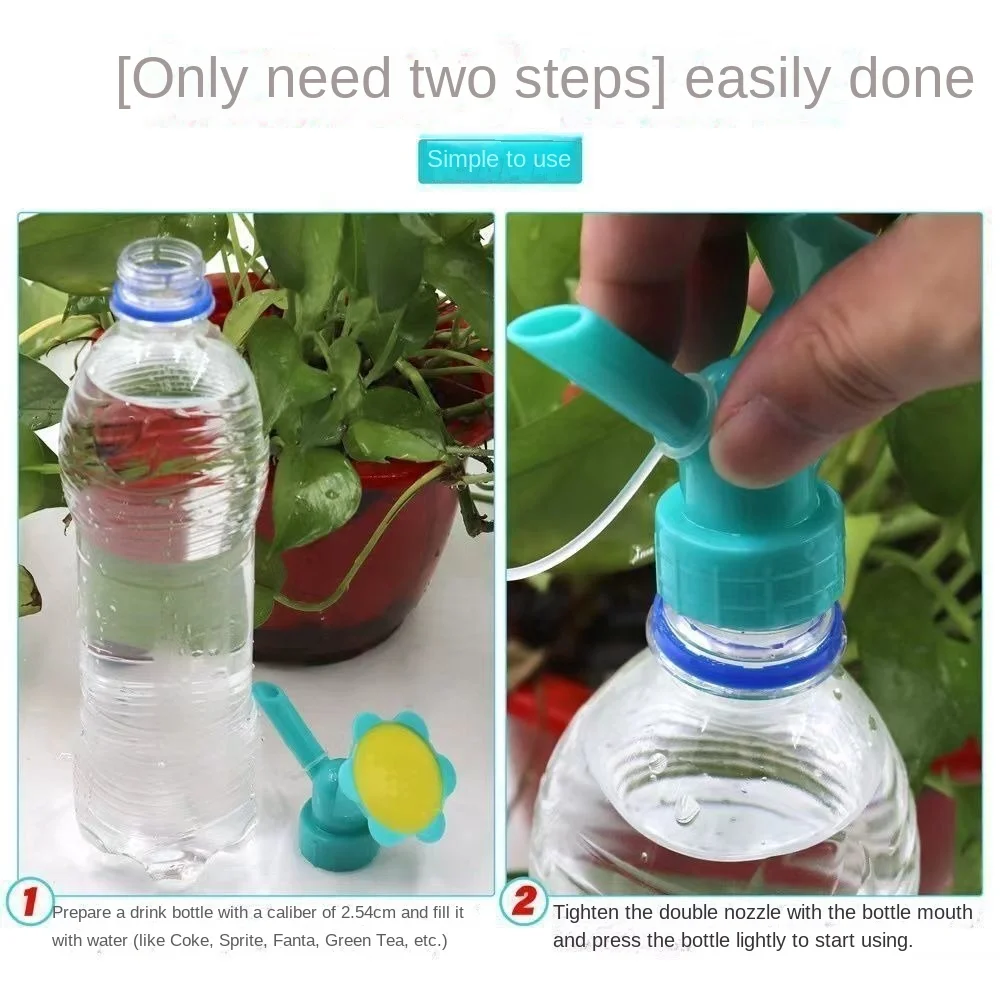 [Only need two steps] easily done

Simple to use

1 Prepare a drink bottle with a caliber of 2.54cm and fill it with water (like Coke, Sprite, Fanta, Green Tea, etc.)

2 Tighten the double nozzle with the bottle mouth and press the bottle lightly to start using.