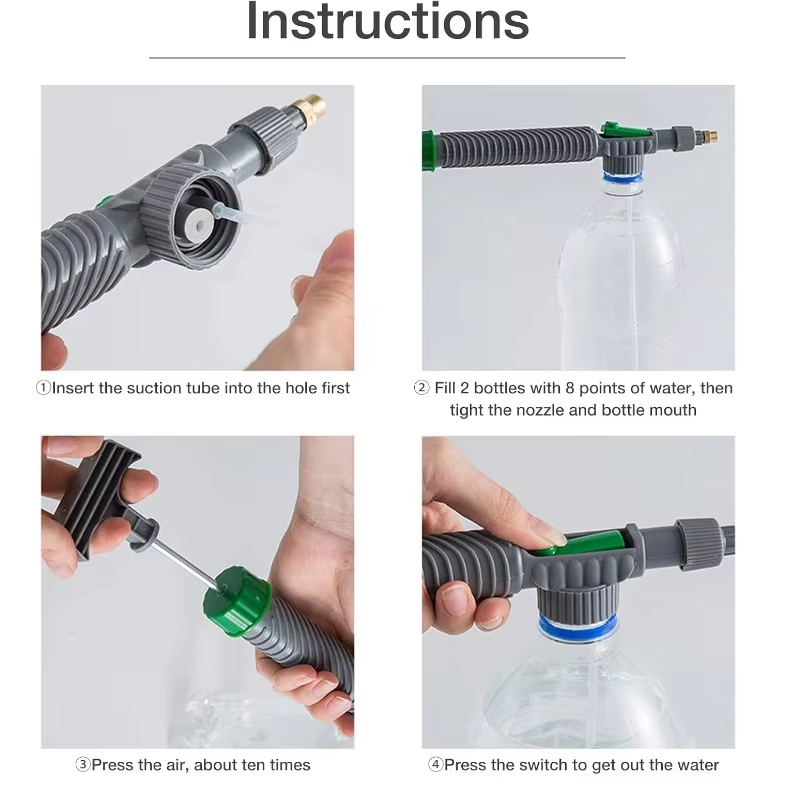 Instructions

①Insert the suction tube into the hole first

② Fill 2 bottles with 8 points of water, then tight the nozzle and bottle mouth

③Press the air, about ten times

④Press the switch to get out the water