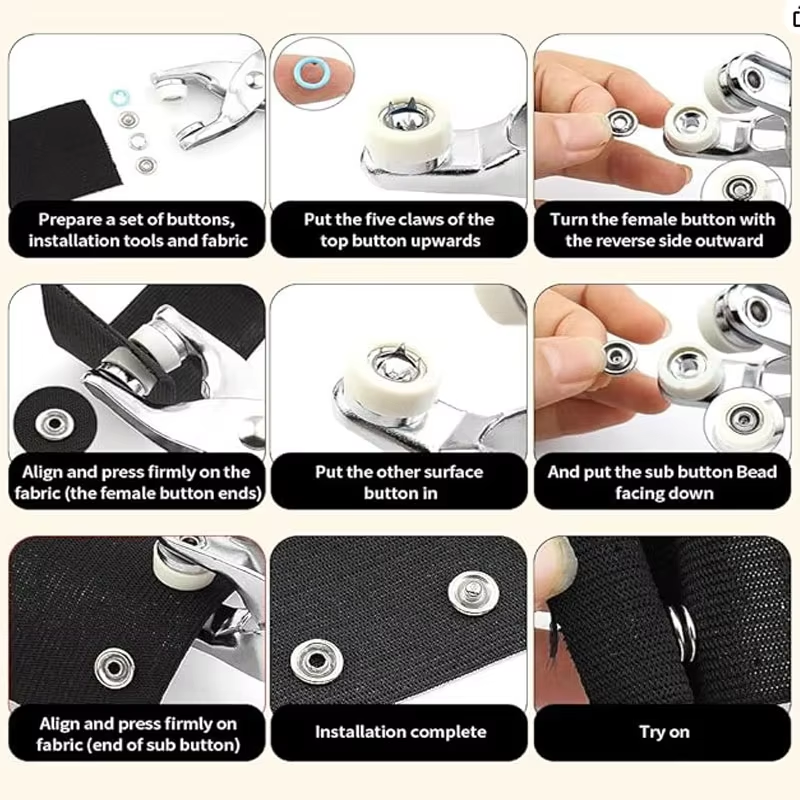 Prepare a set of buttons, installation tools and fabric

Put the five claws of the top button upwards

Turn the female button with the reverse side outward

Align and press firmly on the fabric (the female button ends)

Put the other surface button in

And put the sub button Bead facing down

Align and press firmly on fabric (end of sub button)

Installation complete

Try on