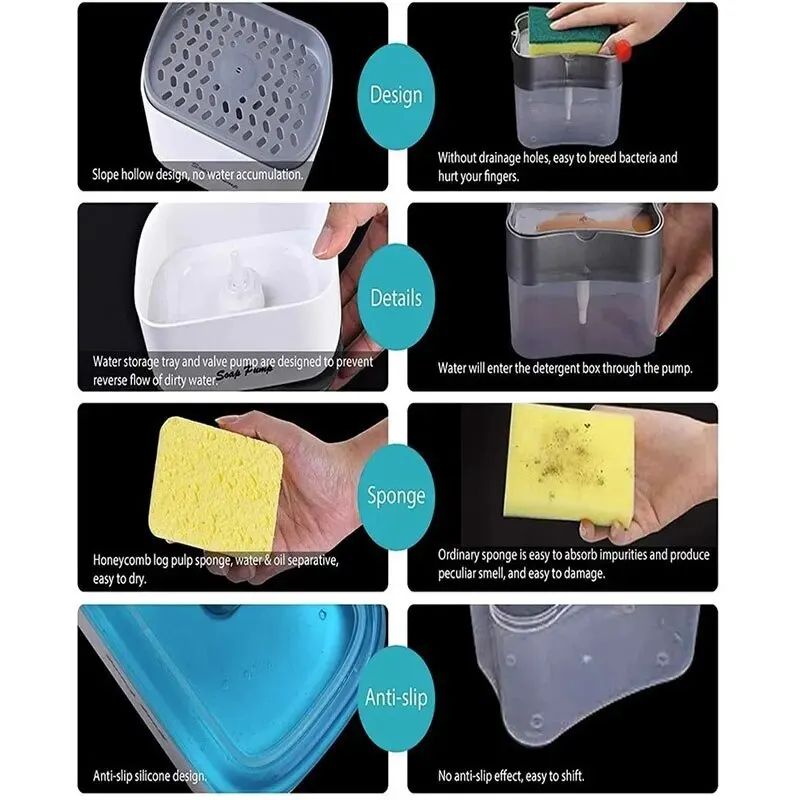 Design

Slope hollow design, no water accumulation.

Without drainage holes, easy to breed bacteria and hurt your fingers.

Details

Water storage tray and valve pump are designed to prevent reverse flow of dirty water.

Soap Pump

Water will enter the detergent box through the pump.

Sponge

Honeycomb log pulp sponge, water & oil separative, easy to dry.

Ordinary sponge is easy to absorb impurities and produce peculiar smell, and easy to damage.

Anti-slip

Anti-slip silicone design.

No anti-slip effect, easy to shift.