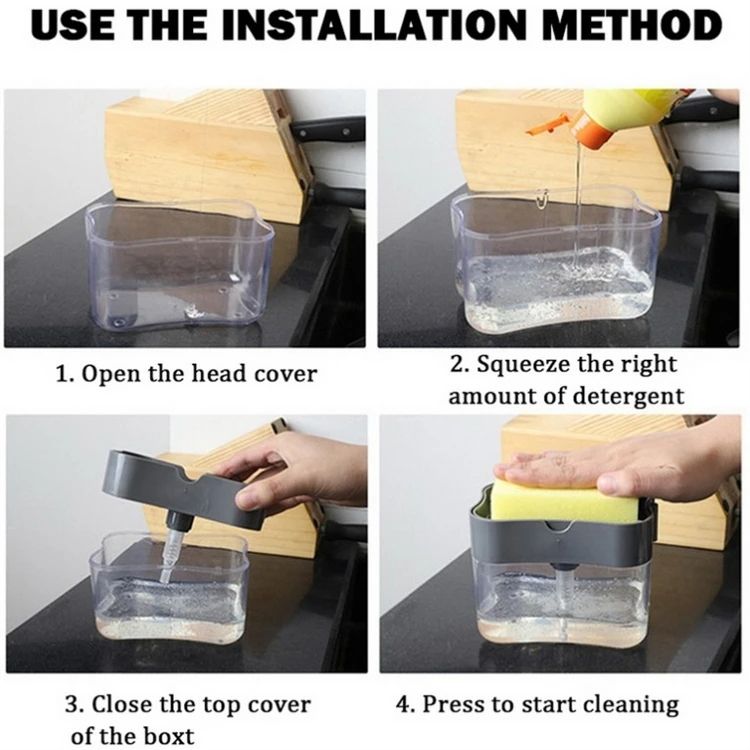 USE THE INSTALLATION METHOD

1. Open the head cover

2. Squeeze the right amount of detergent

3. Close the top cover of the boxt

4. Press to start cleaning