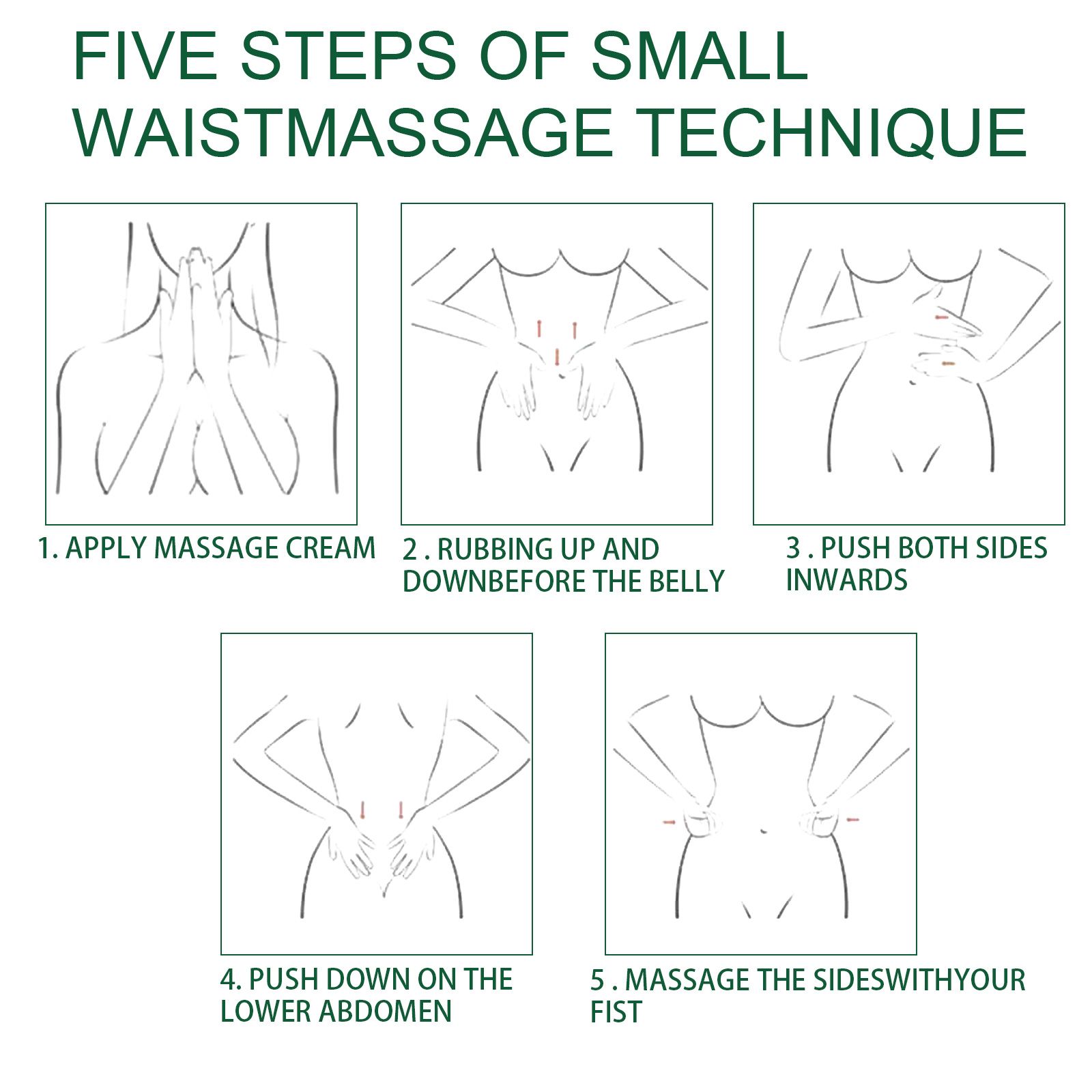 FIVE STEPS OF SMALL WAISTMASSAGE TECHNIQUE

1. APPLY MASSAGE CREAM

2 . RUBBING UP AND DOWNBEFORE THE BELLY

3 . PUSH BOTH SIDES INWARDS

4. PUSH DOWN ON THE LOWER ABDOMEN

5 . MASSAGE THE SIDESWITHYOUR FIST