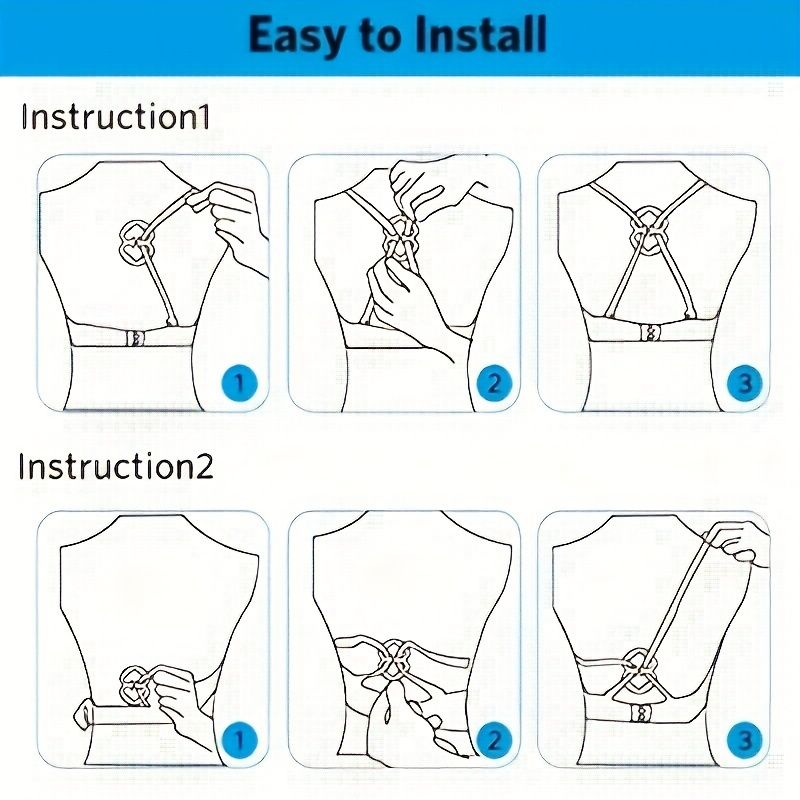 Easy to Install

Instruction1

1

2

3

Instruction2

1

2

3