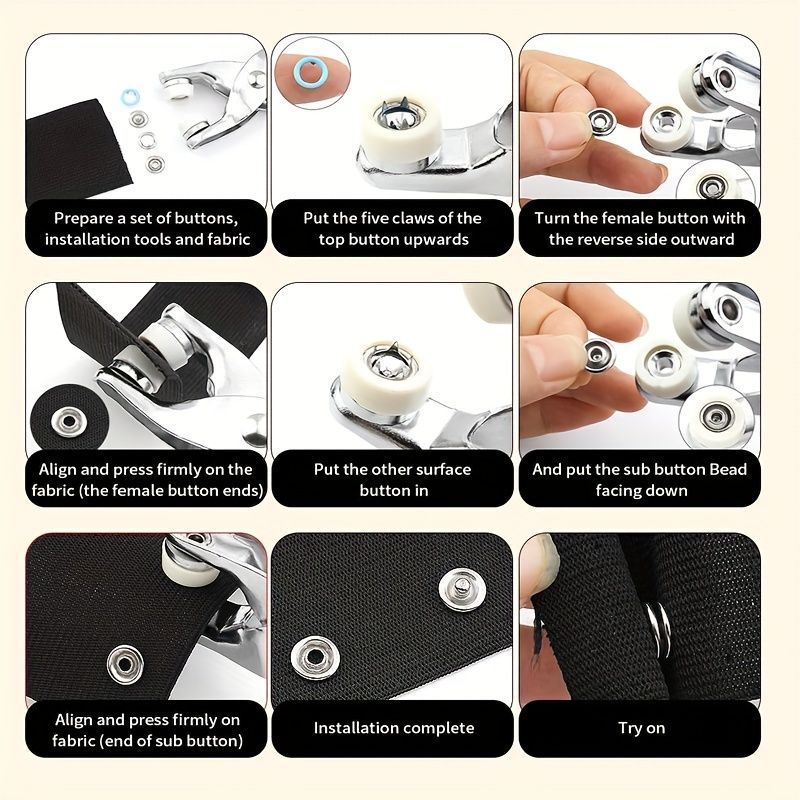 Prepare a set of buttons, installation tools and fabric

Put the five claws of the top button upwards

Turn the female button with the reverse side outward

Align and press firmly on the fabric (the female button ends)

Put the other surface button in

And put the sub button Bead facing down

Align and press firmly on fabric (end of sub button)

Installation complete

Try on