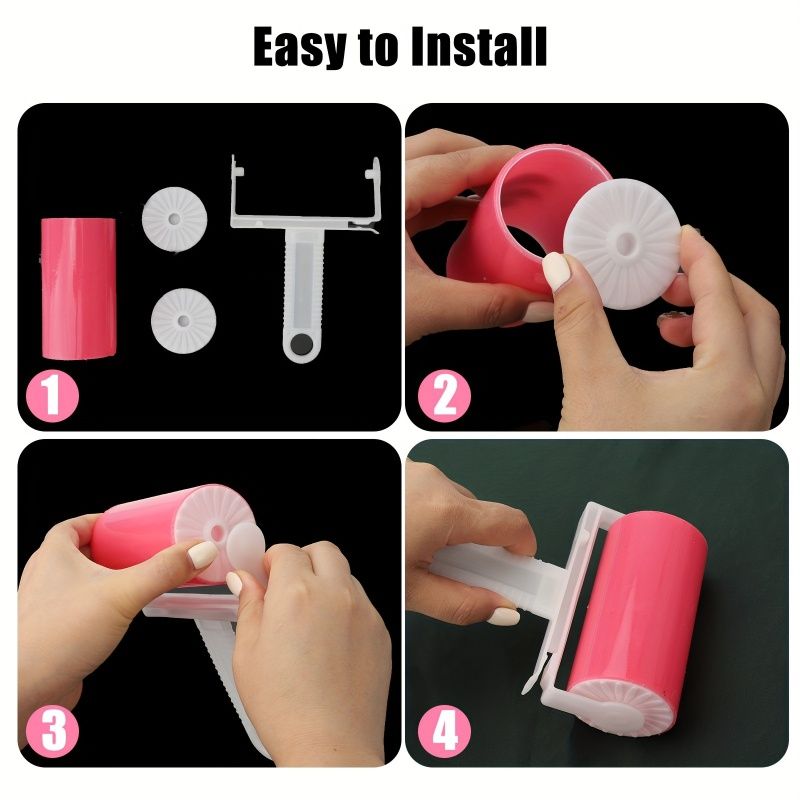 Easy to Install

1

2

3

4