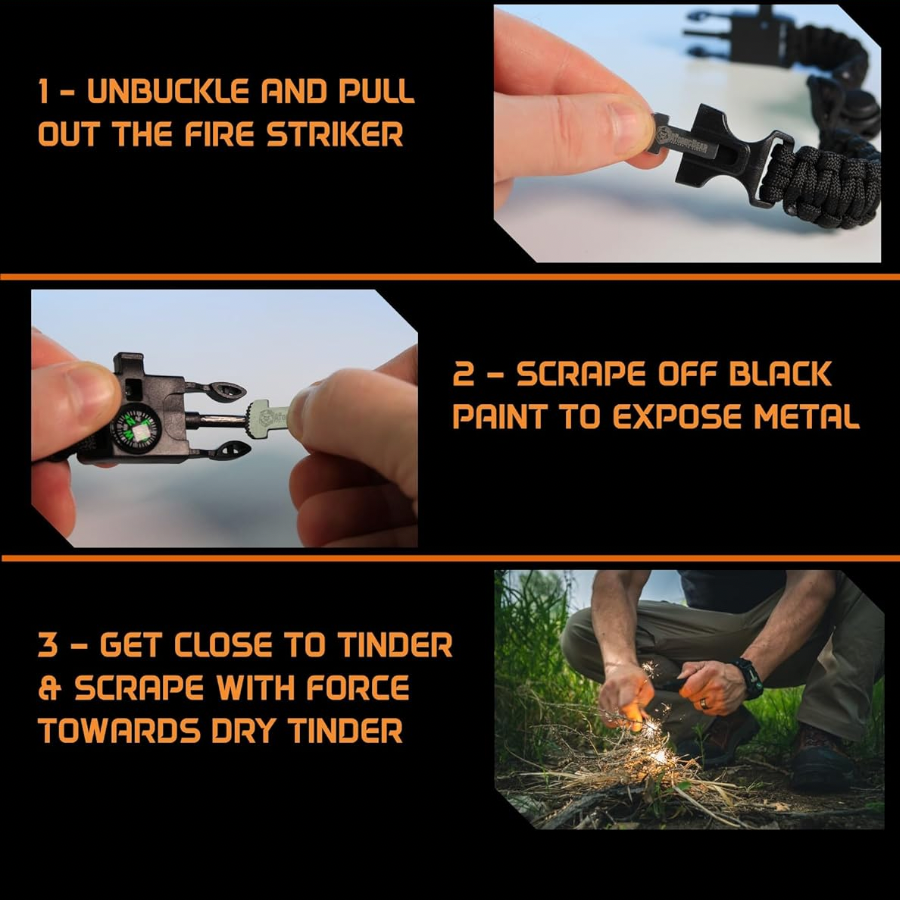 1 - UNBUCKLE AND PULL OUT THE FIRE STRIKER

2 - SCRAPE OFF BLACK PAINT TO EXPOSE METAL

3 - GET CLOSE TO TINDER & SCRAPE WITH FORCE TOWARDS DRY TINDER