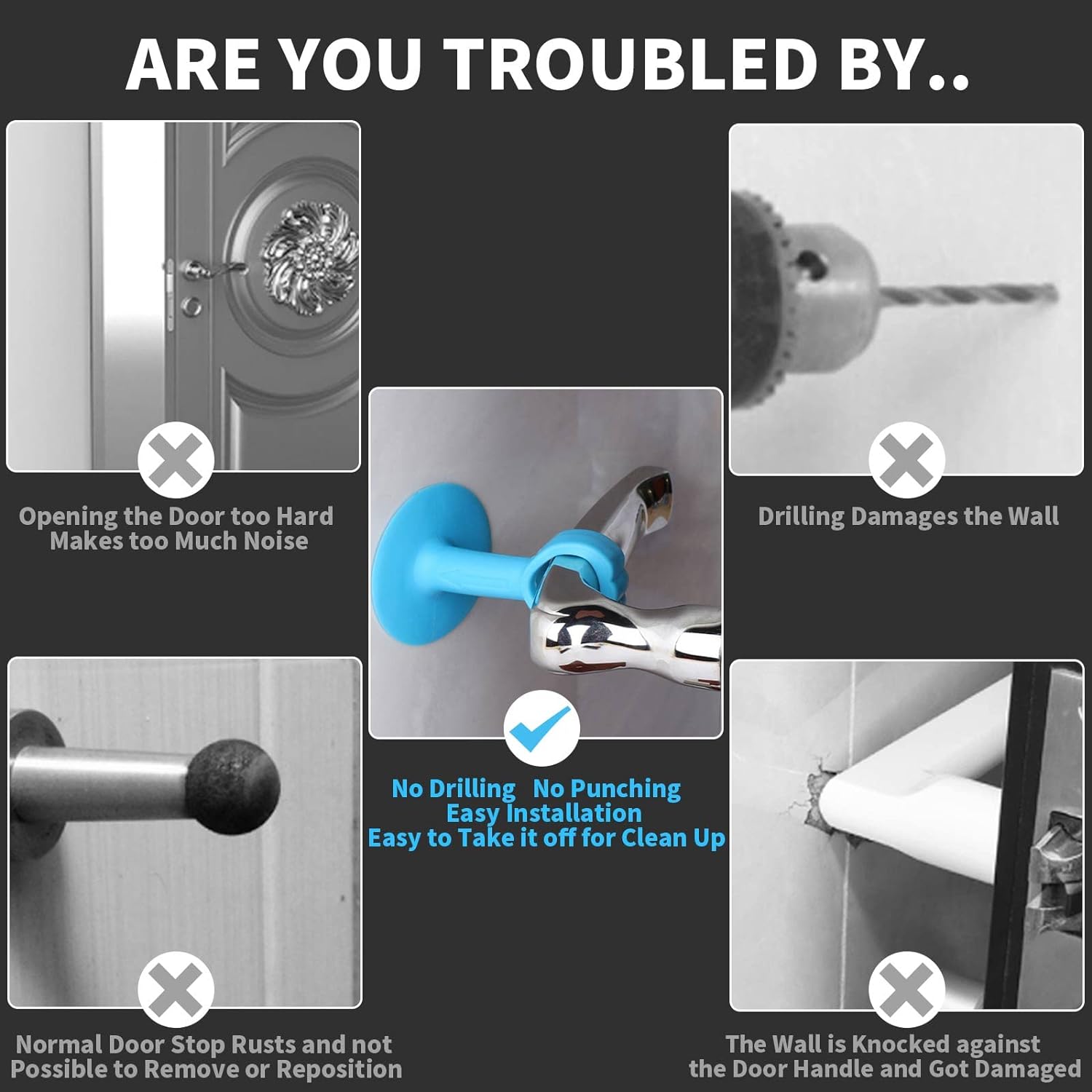 ARE YOU TROUBLED BY..

Opening the Door too Hard
Makes too Much Noise

Drilling Damages the Wall

No Drilling No Punching
Easy Installation
Easy to Take it off for Clean Up

Normal Door Stop Rusts and not
Possible to Remove or Reposition

The Wall is Knocked against
the Door Handle and Got Damaged