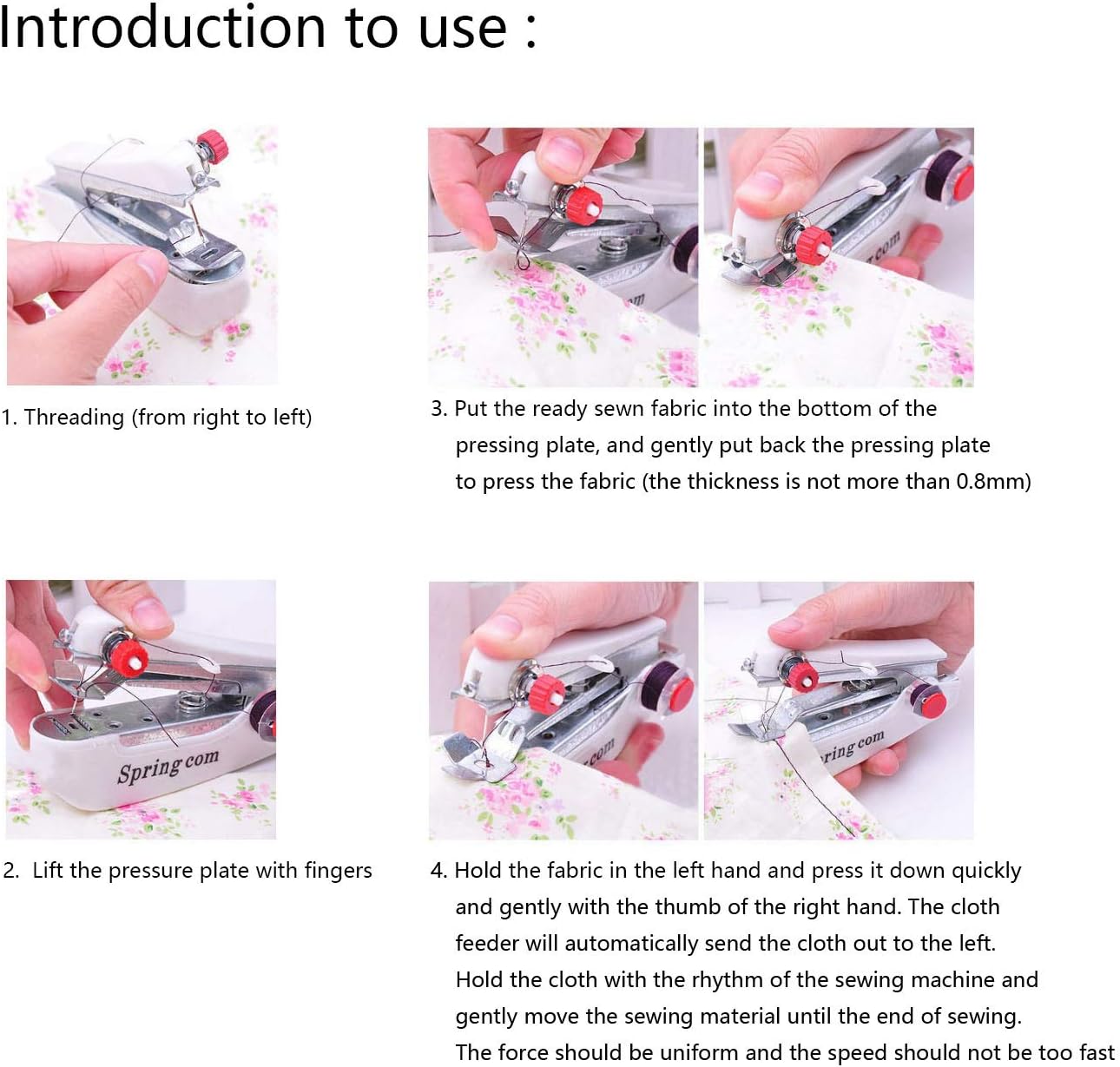 Introduction to use :

1. Threading (from right to left)

3. Put the ready sewn fabric into the bottom of the pressing plate, and gently put back the pressing plate to press the fabric (the thickness is not more than 0.8mm)

Spring com

2. Lift the pressure plate with fingers

4. Hold the fabric in the left hand and press it down quickly and gently with the thumb of the right hand. The cloth feeder will automatically send the cloth out to the left. Hold the cloth with the rhythm of the sewing machine and gently move the sewing material until the end of sewing. The force should be uniform and the speed should not be too fast