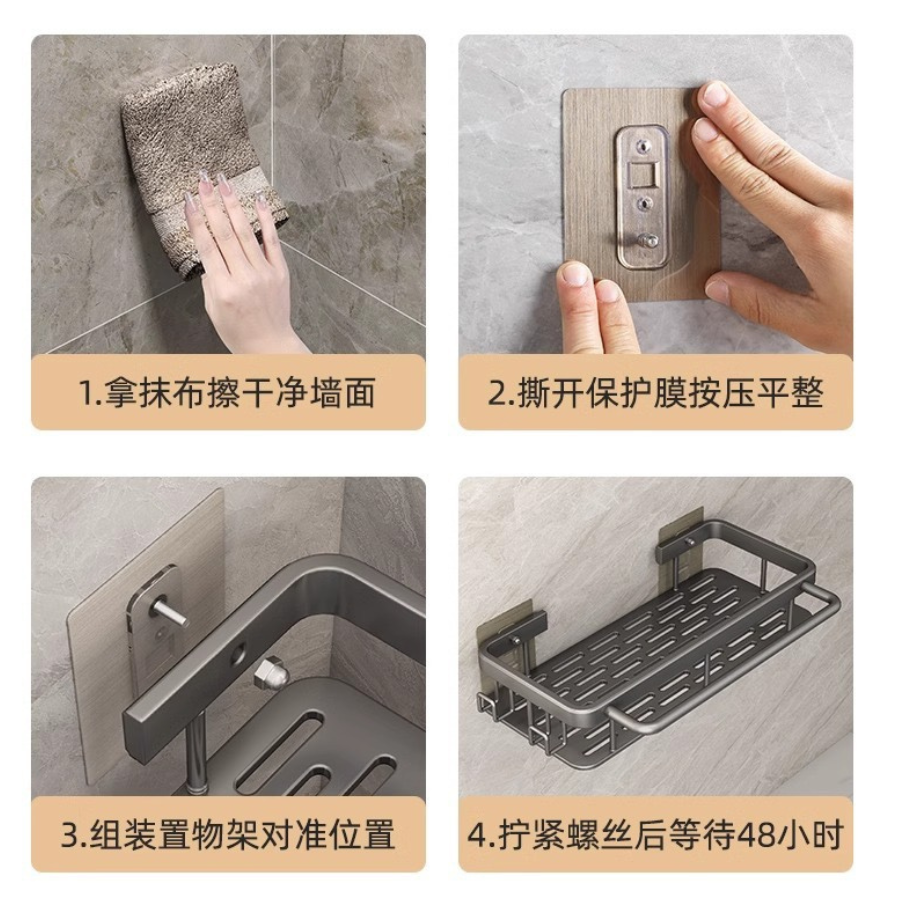 1.拿抹布擦干净墙面

2.撕开保护膜按压平整

3.组装置物架对准位置

4.拧紧螺丝后等待48小时