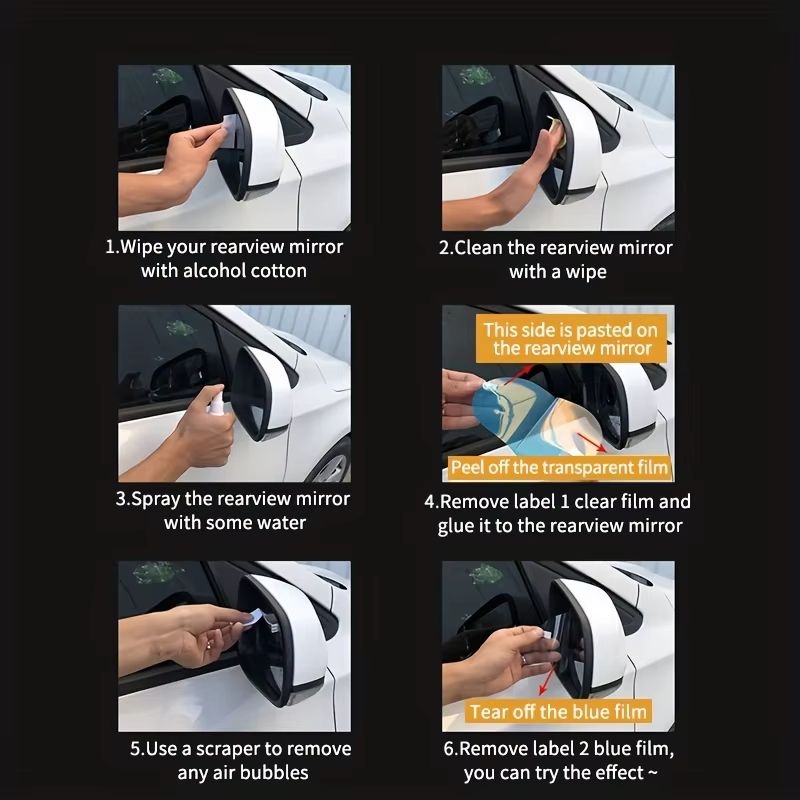 1.Wipe your rearview mirror with alcohol cotton

2.Clean the rearview mirror with a wipe

3.Spray the rearview mirror with some water

This side is pasted on the rearview mirror

Peel off the transparent film

4.Remove label 1 clear film and glue it to the rearview mirror

5.Use a scraper to remove any air bubbles

Tear off the blue film

6.Remove label 2 blue film, you can try the effect ~