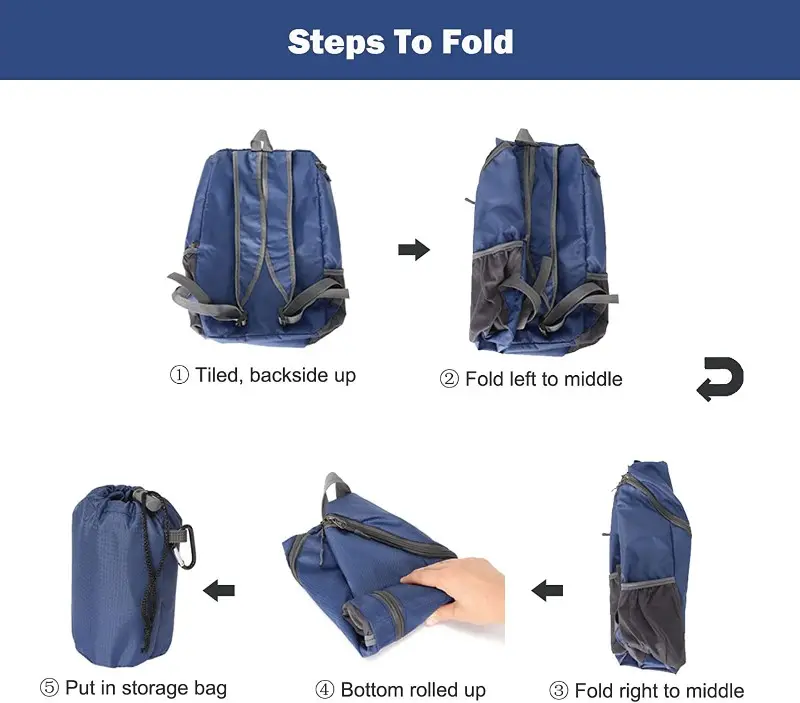 Steps To Fold

① Tiled, backside up

② Fold left to middle

⑤ Put in storage bag

④ Bottom rolled up

③ Fold right to middle