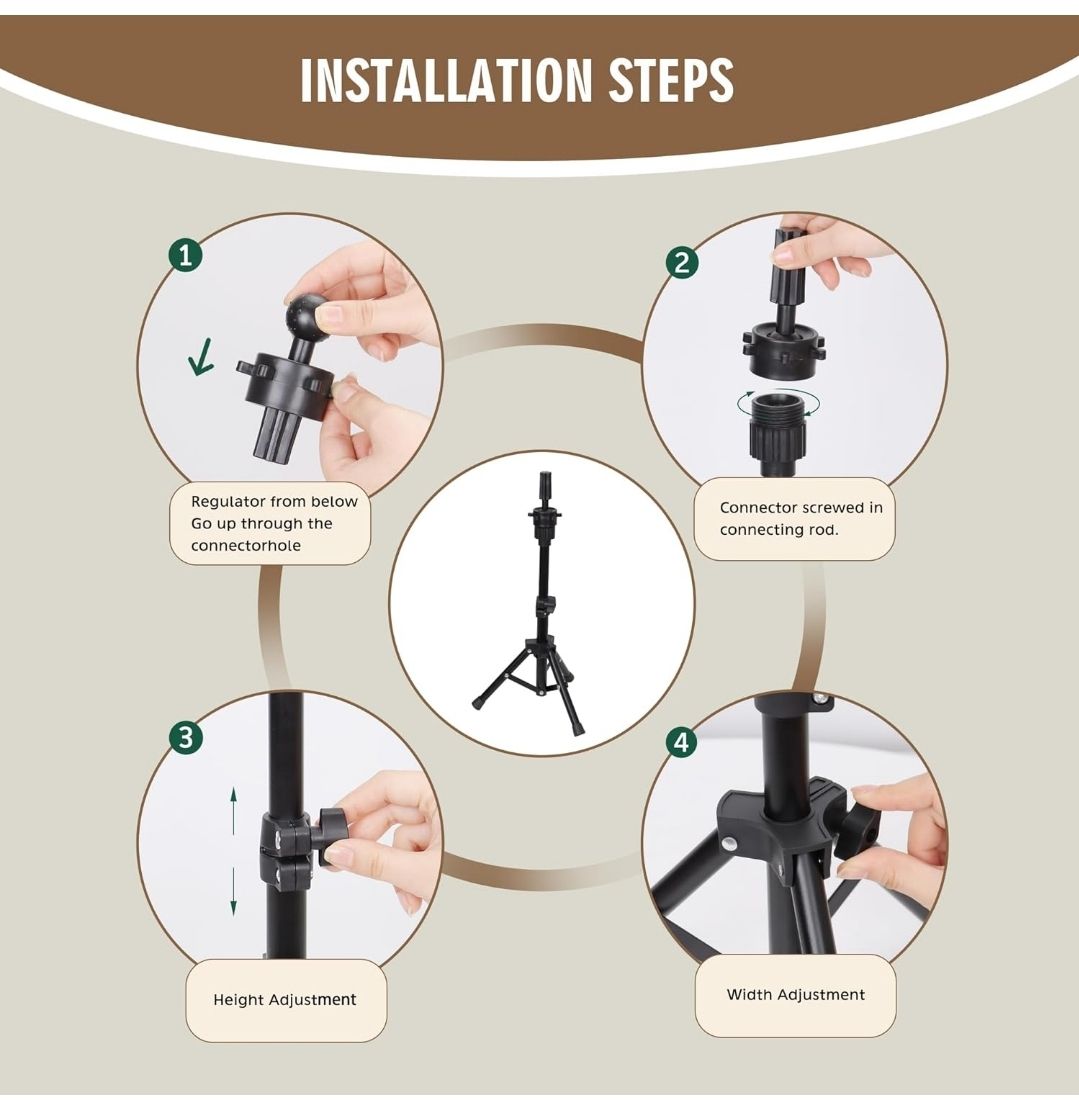 INSTALLATION STEPS

1

Regulator from below Go up through the connectorhole

2

Connector screwed in connecting rod.

3

Height Adjustment

4

Width Adjustment