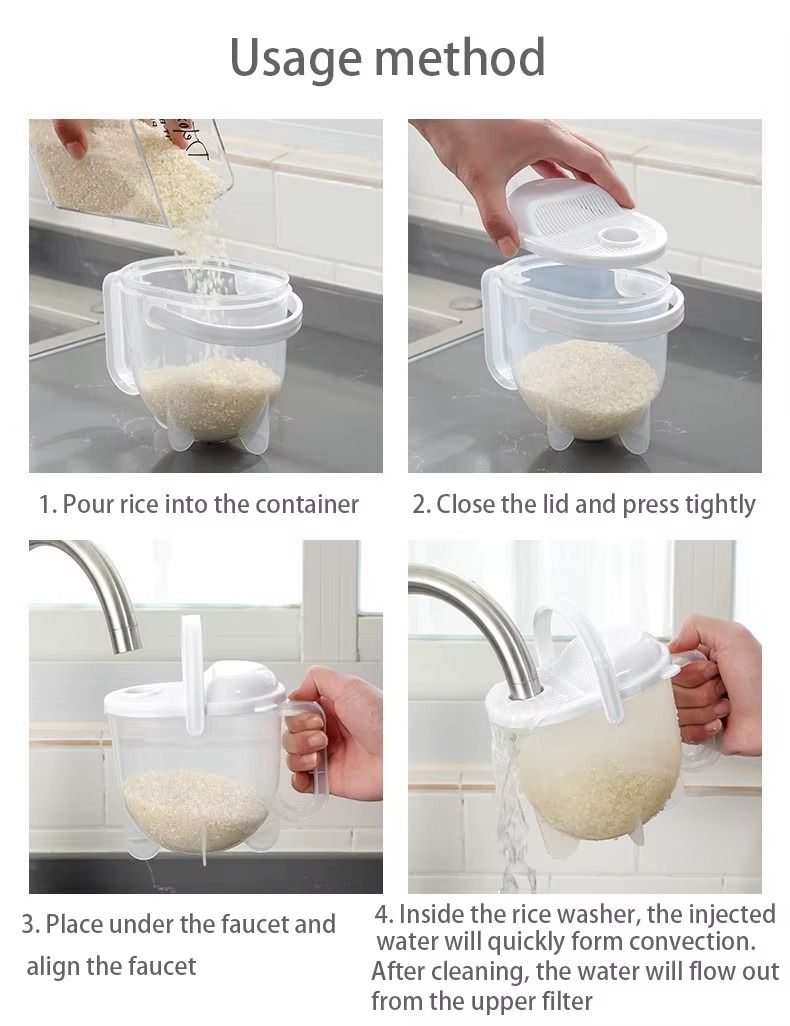 Usage method

1. Pour rice into the container

2. Close the lid and press tightly

3. Place under the faucet and align the faucet

4. Inside the rice washer, the injected water will quickly form convection. After cleaning, the water will flow out from the upper filter