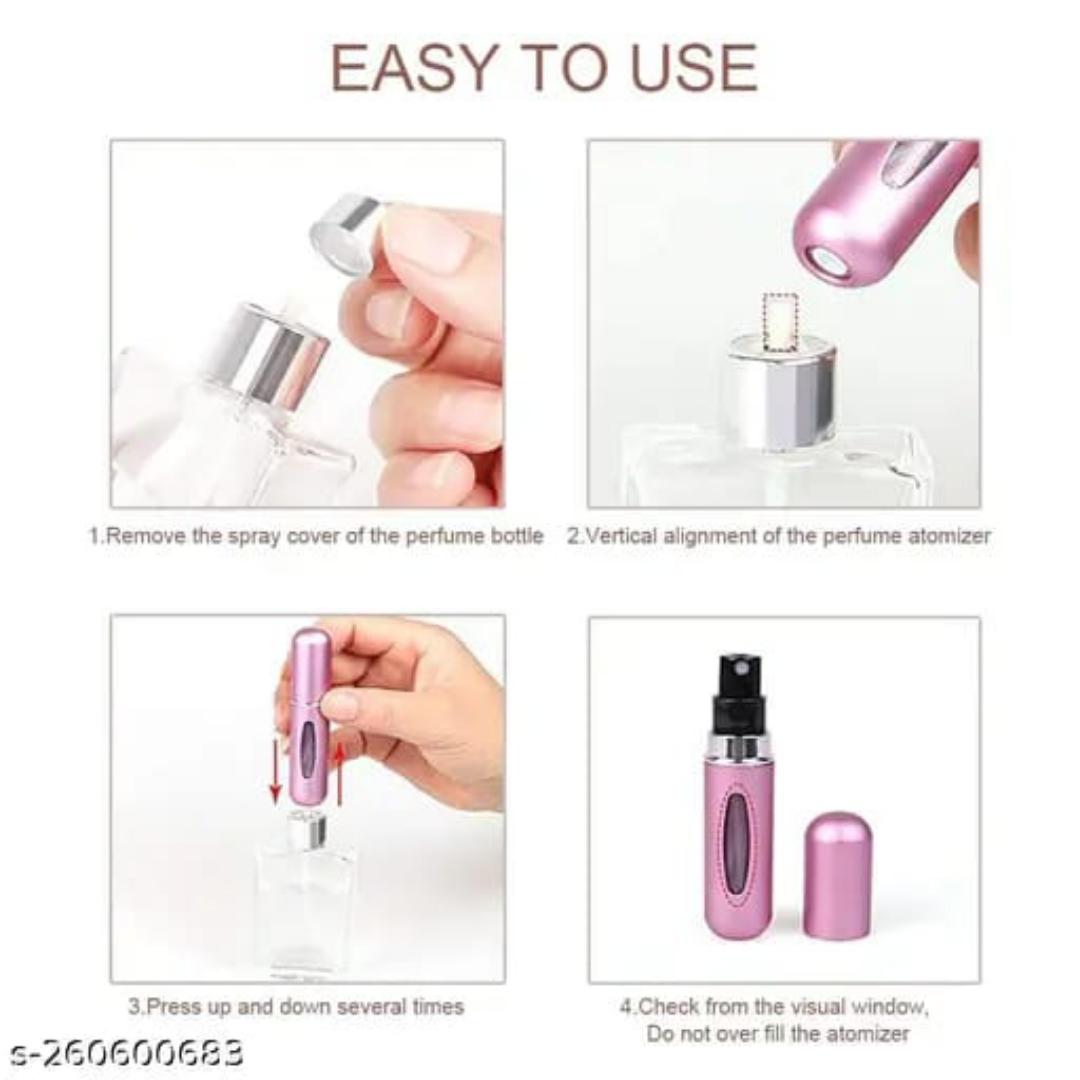 EASY TO USE

1.Remove the spray cover of the perfume bottle

2.Vertical alignment of the perfume atomizer

3.Press up and down several times

4.Check from the visual window, Do not over fill the atomizer

s-260600683