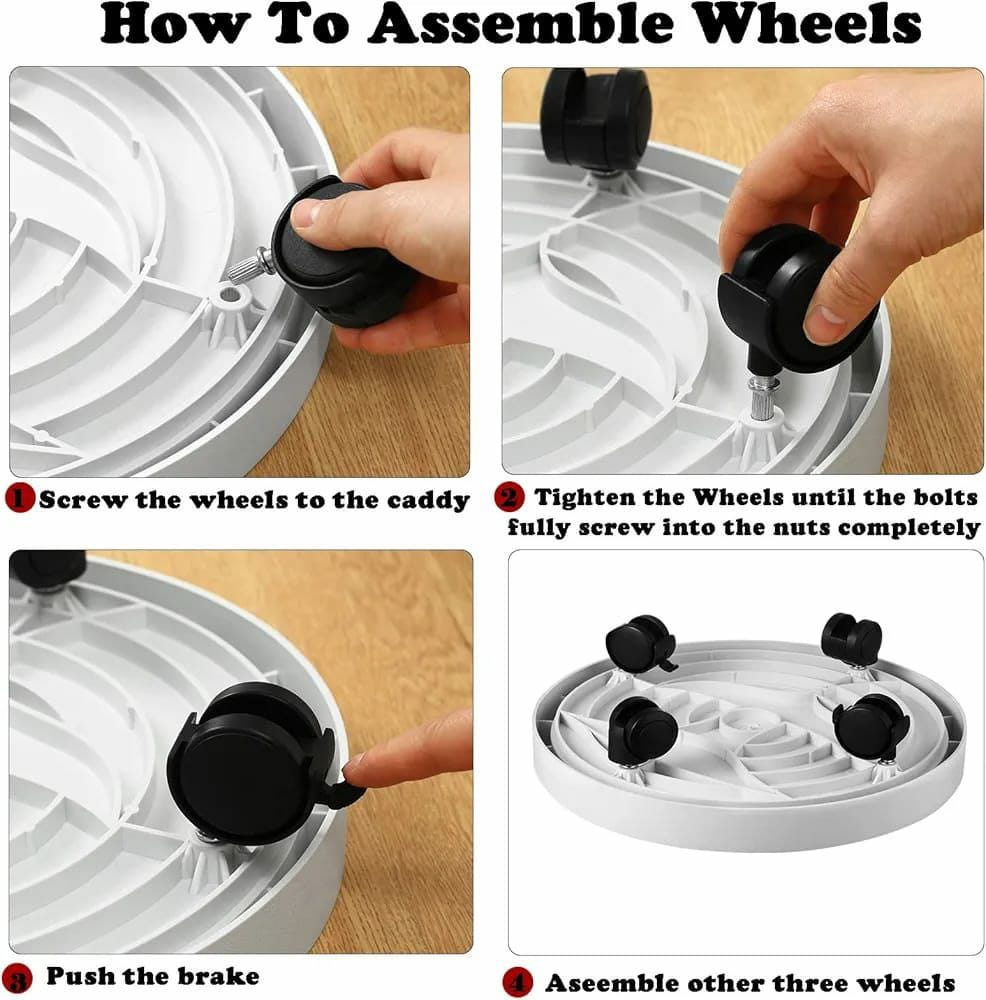 How To Assemble Wheels

1 Screw the wheels to the caddy

2 Tighten the Wheels until the bolts fully screw into the nuts completely

3 Push the brake

4 Aseemble other three wheels