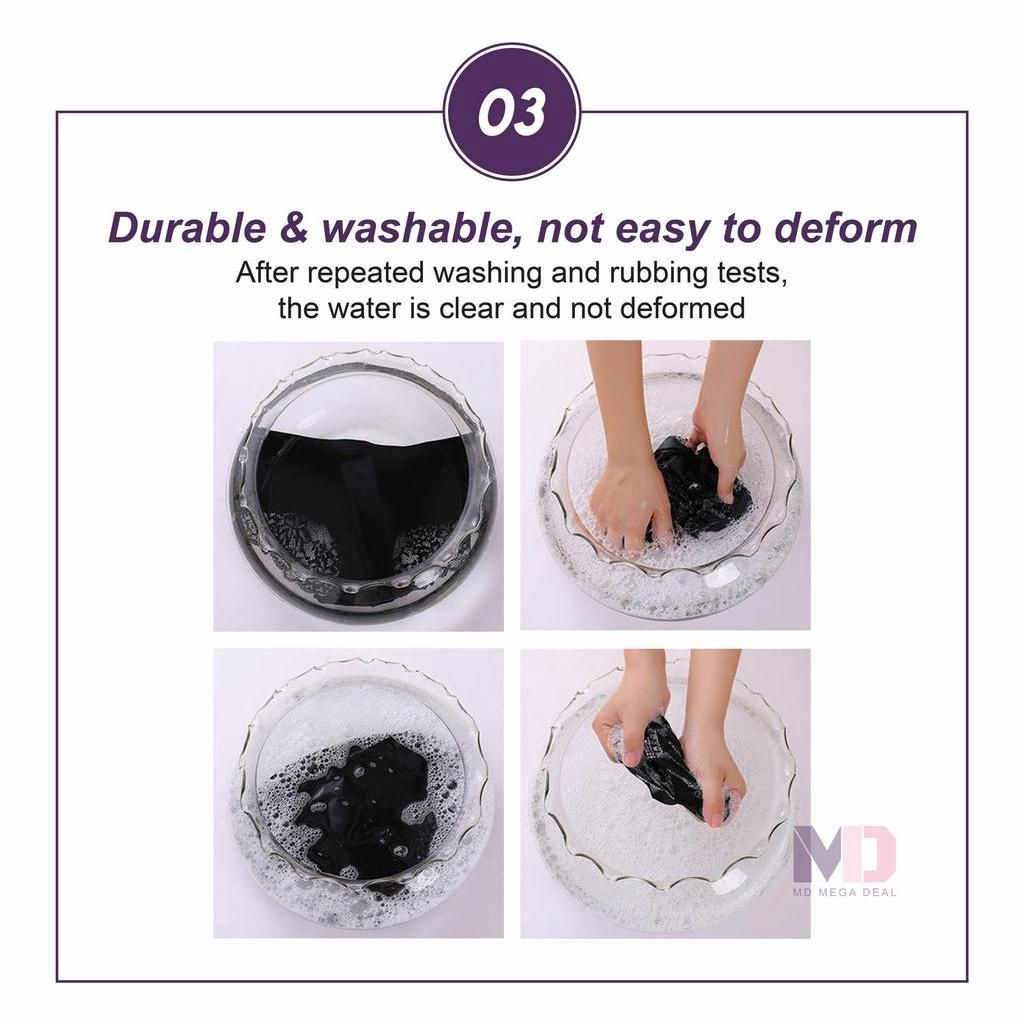 03

Durable & washable, not easy to deform

After repeated washing and rubbing tests, the water is clear and not deformed

MD
MD MEGA DEAL